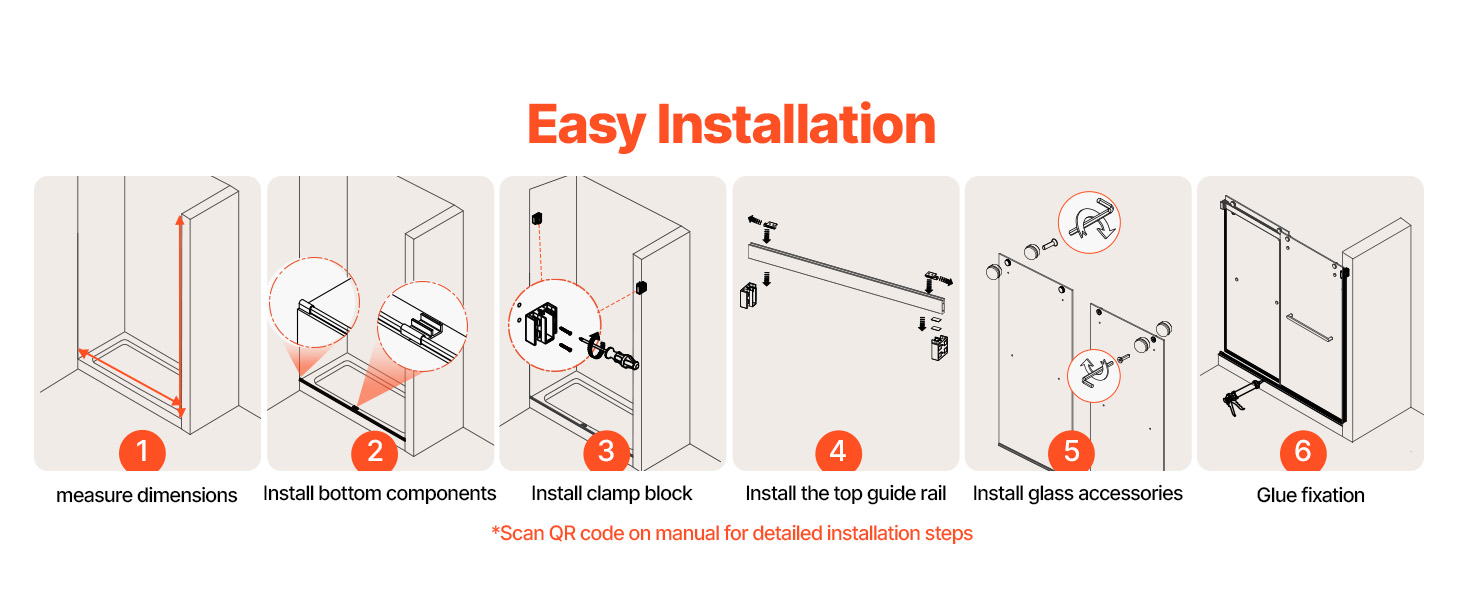 Easy Installation

1
measure dimensions

2
Install bottom components

3
Install clamp block

4
Install the top guide rail

5
Install glass accessories

6
Glue fixation

*Scan QR code on manual for detailed installation steps