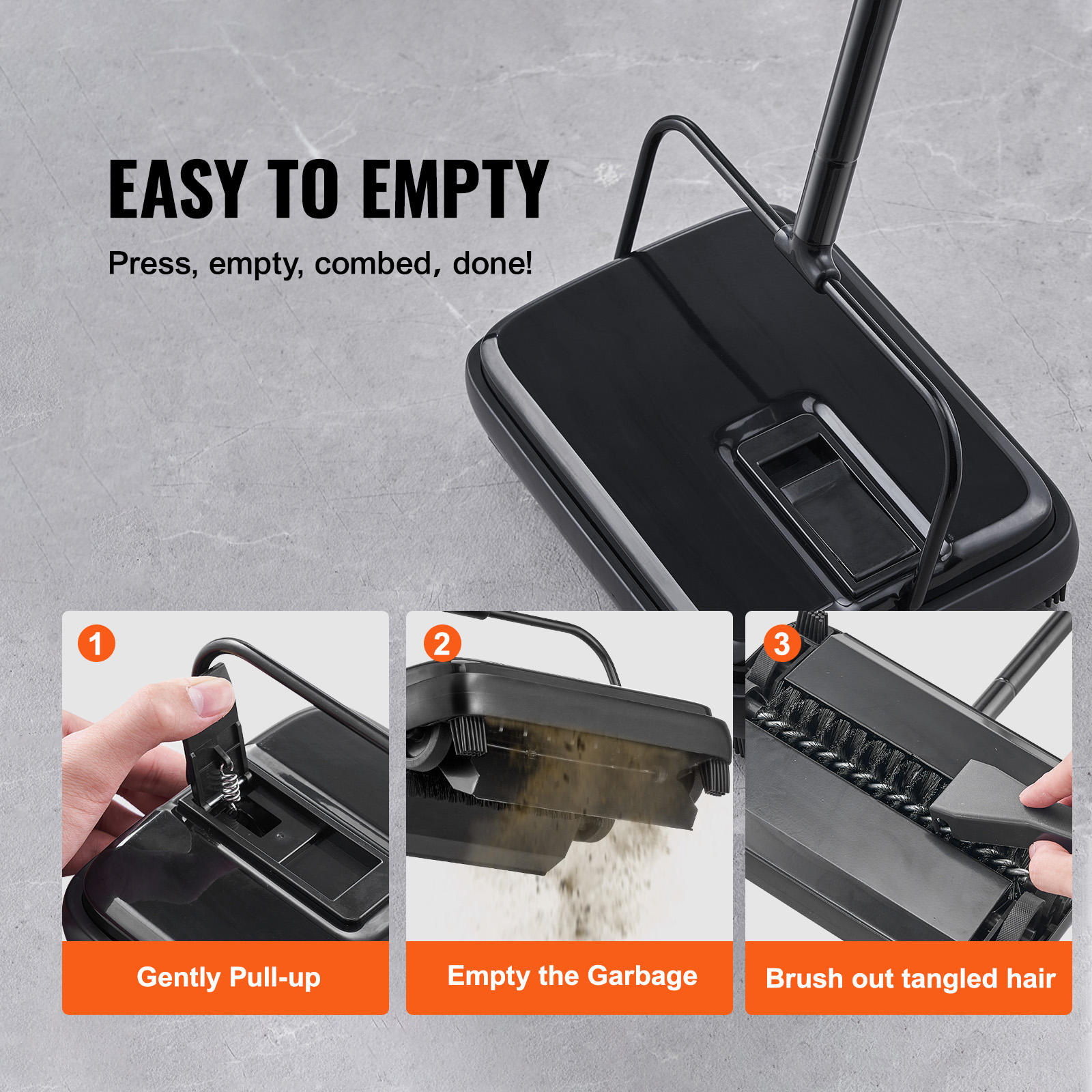 EASY TO EMPTY

Press, empty, combed, done!

1

Gently Pull-up

2

Empty the Garbage

3

Brush out tangled hair