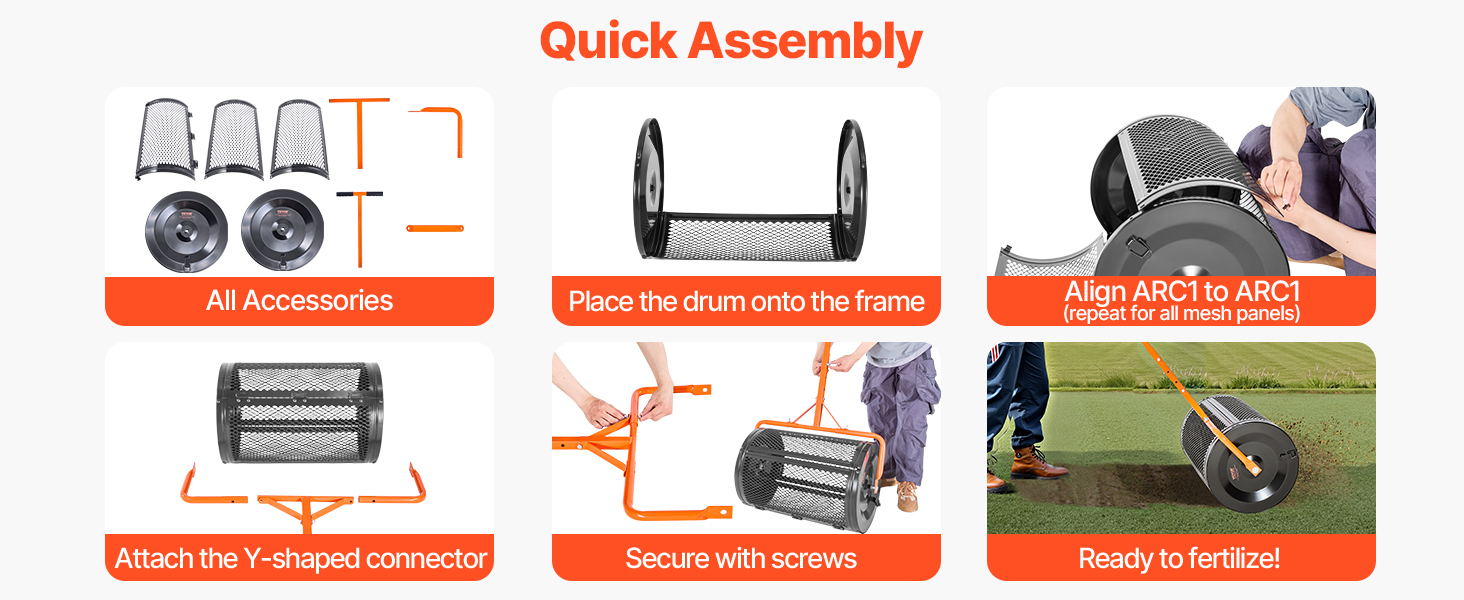 Quick Assembly

All Accessories

Place the drum onto the frame

Align ARC1 to ARC1
(repeat for all mesh panels)

Attach the Y-shaped connector

Secure with screws

Ready to fertilize!