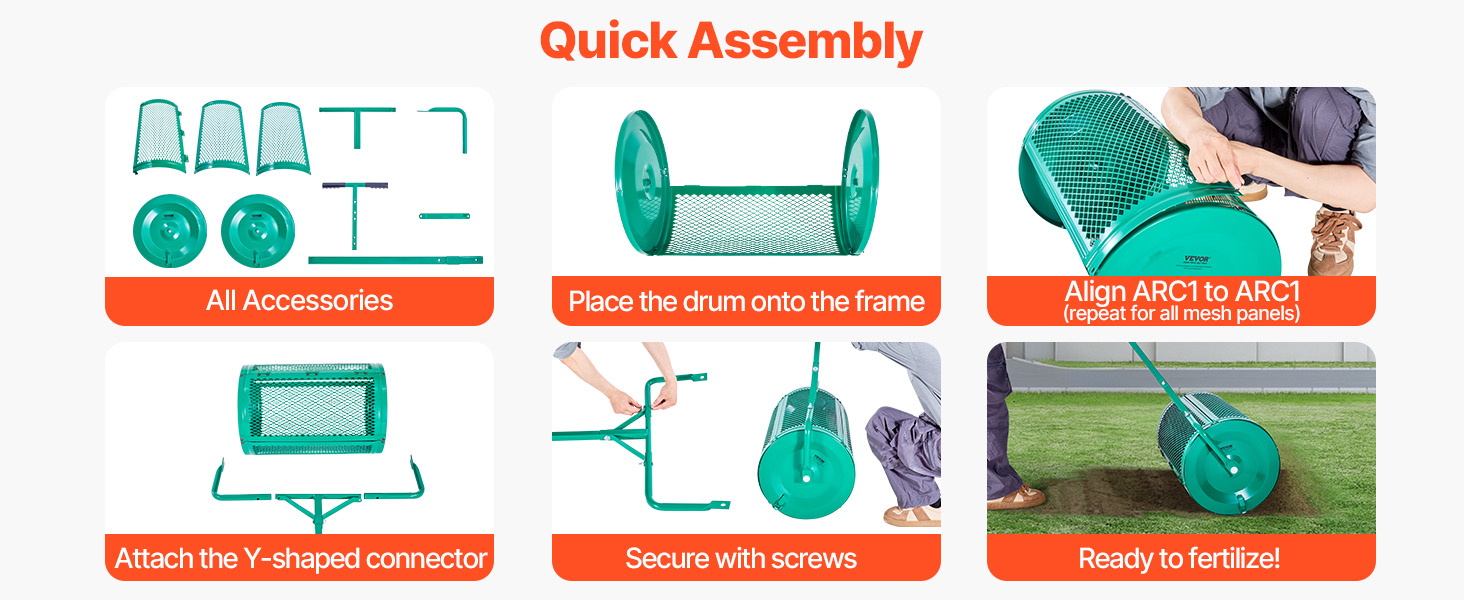 Quick Assembly

All Accessories

Place the drum onto the frame

VEVOR

Align ARC1 to ARC1
(repeat for all mesh panels)

Attach the Y-shaped connector

Secure with screws

Ready to fertilize!