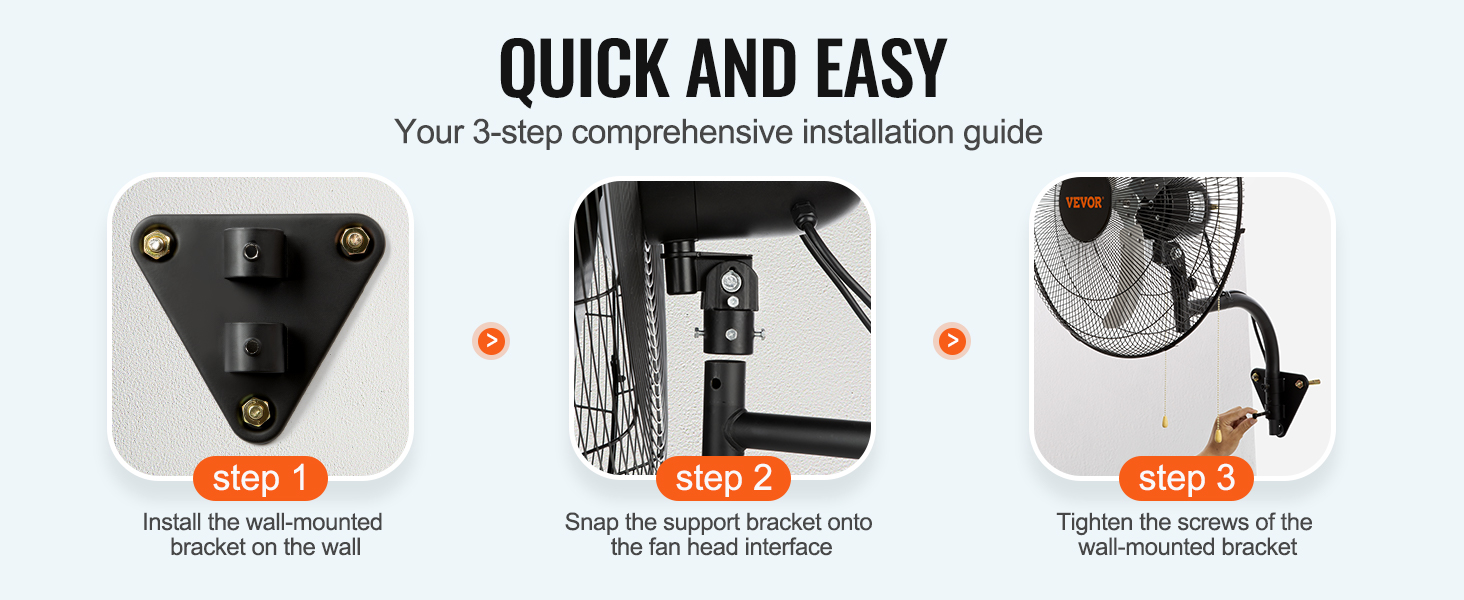 QUICK AND EASY

Your 3-step comprehensive installation guide

step 1

Install the wall-mounted bracket on the wall

step 2

Snap the support bracket onto the fan head interface

VEVOR

step 3

Tighten the screws of the wall-mounted bracket