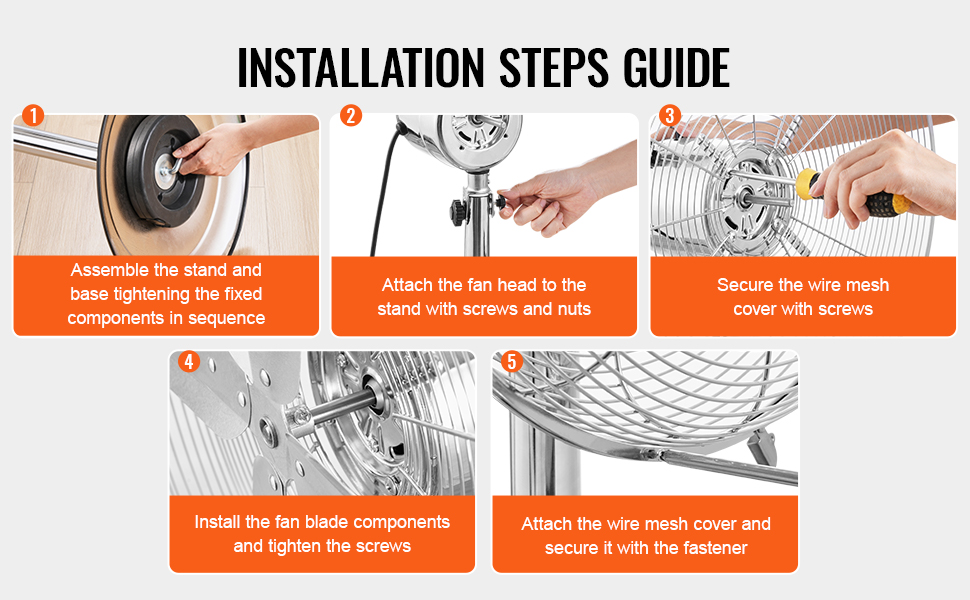 INSTALLATION STEPS GUIDE

1
Assemble the stand and base tightening the fixed components in sequence

2
Attach the fan head to the stand with screws and nuts

3
Secure the wire mesh cover with screws

4
Install the fan blade components and tighten the screws

5
Attach the wire mesh cover and secure it with the fastener