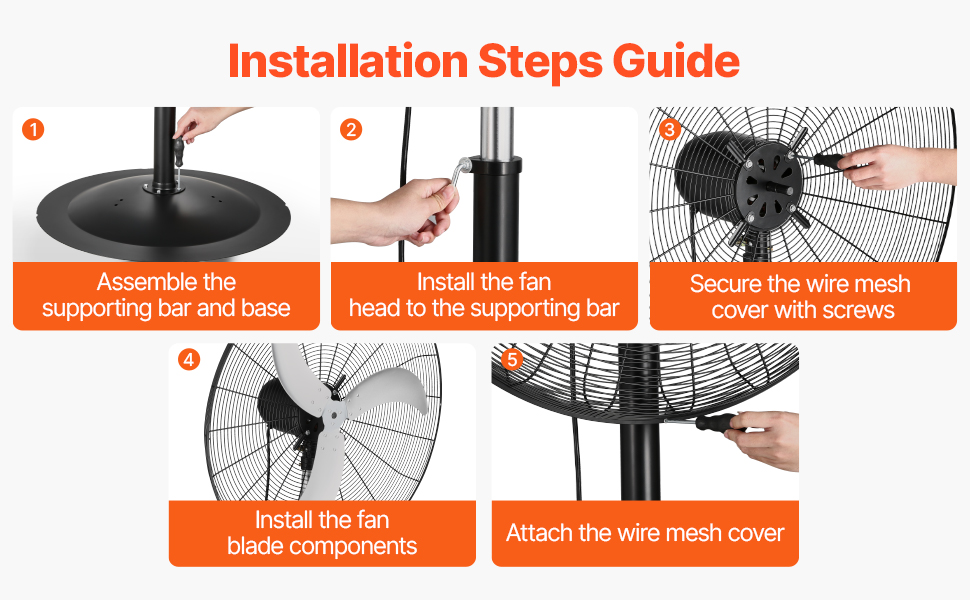 Installation Steps Guide

1
Assemble the supporting bar and base

2
Install the fan head to the supporting bar

3
Secure the wire mesh cover with screws

4
Install the fan blade components

5
Attach the wire mesh cover