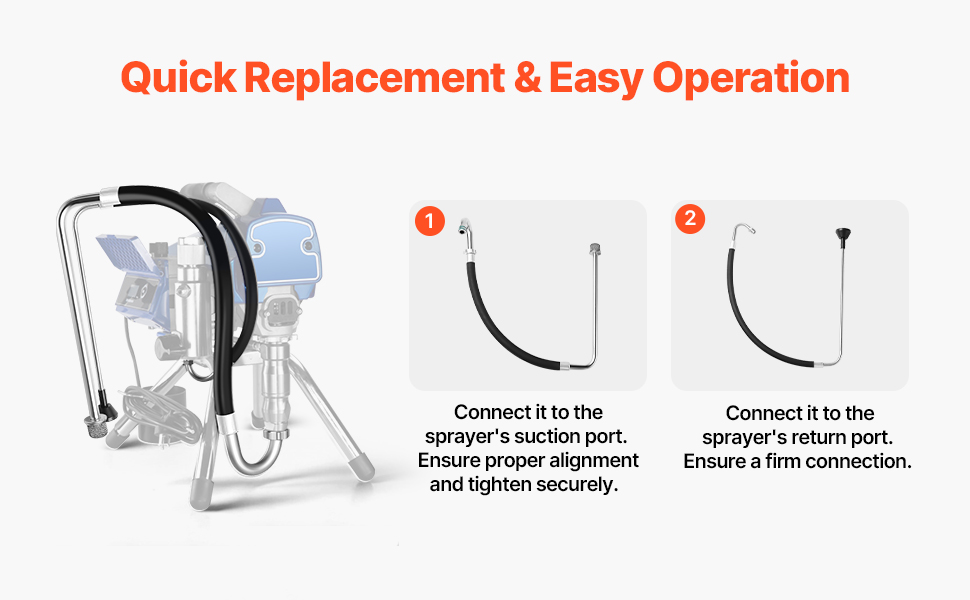 Quick Replacement & Easy Operation

1

Connect it to the sprayer's suction port. Ensure proper alignment and tighten securely.

2

Connect it to the sprayer's return port. Ensure a firm connection.