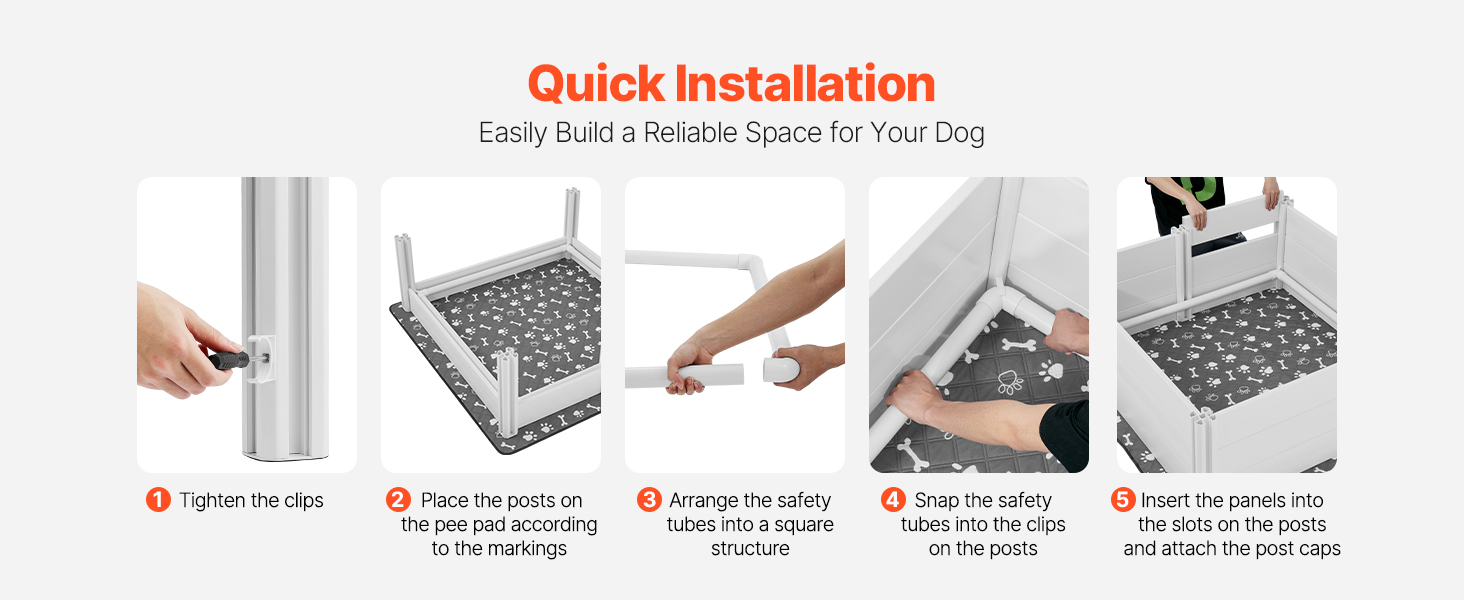 Quick Installation
Easily Build a Reliable Space for Your Dog

1 Tighten the clips

2 Place the posts on the pee pad according to the markings

3 Arrange the safety tubes into a square structure

4 Snap the safety tubes into the clips on the posts

5 Insert the panels into the slots on the posts and attach the post caps