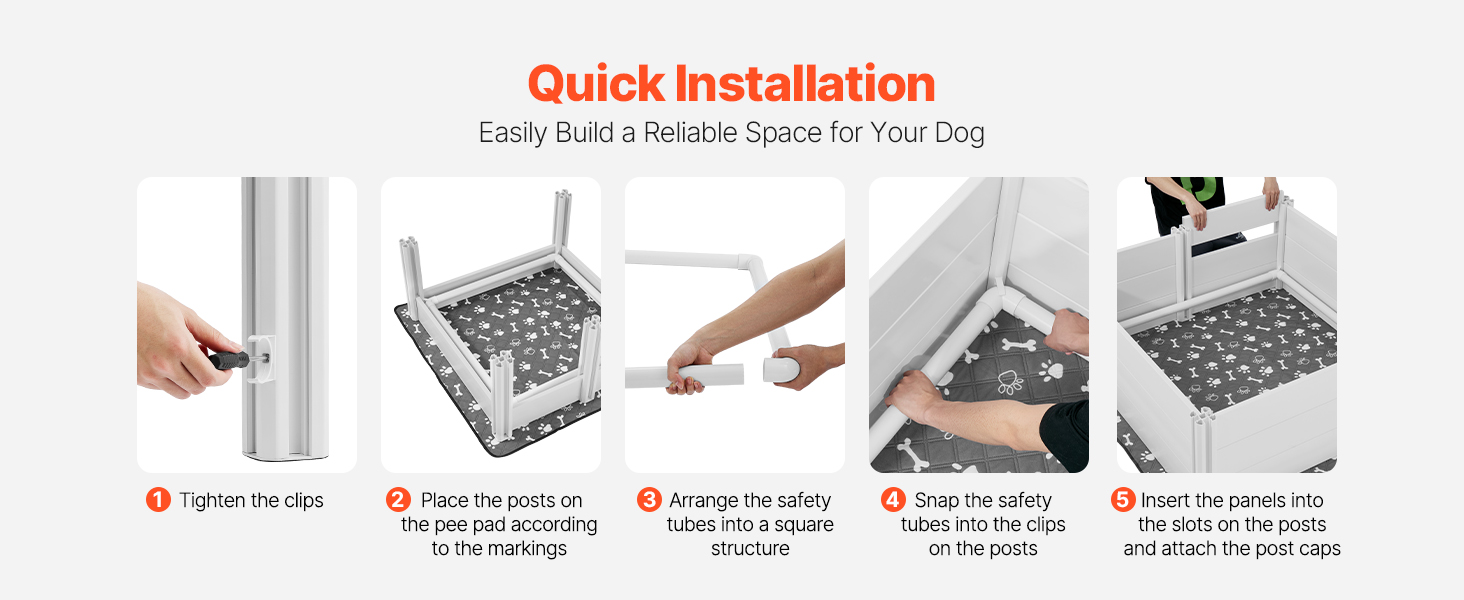 Quick Installation
Easily Build a Reliable Space for Your Dog

1 Tighten the clips

2 Place the posts on the pee pad according to the markings

3 Arrange the safety tubes into a square structure

4 Snap the safety tubes into the clips on the posts

5 Insert the panels into the slots on the posts and attach the post caps