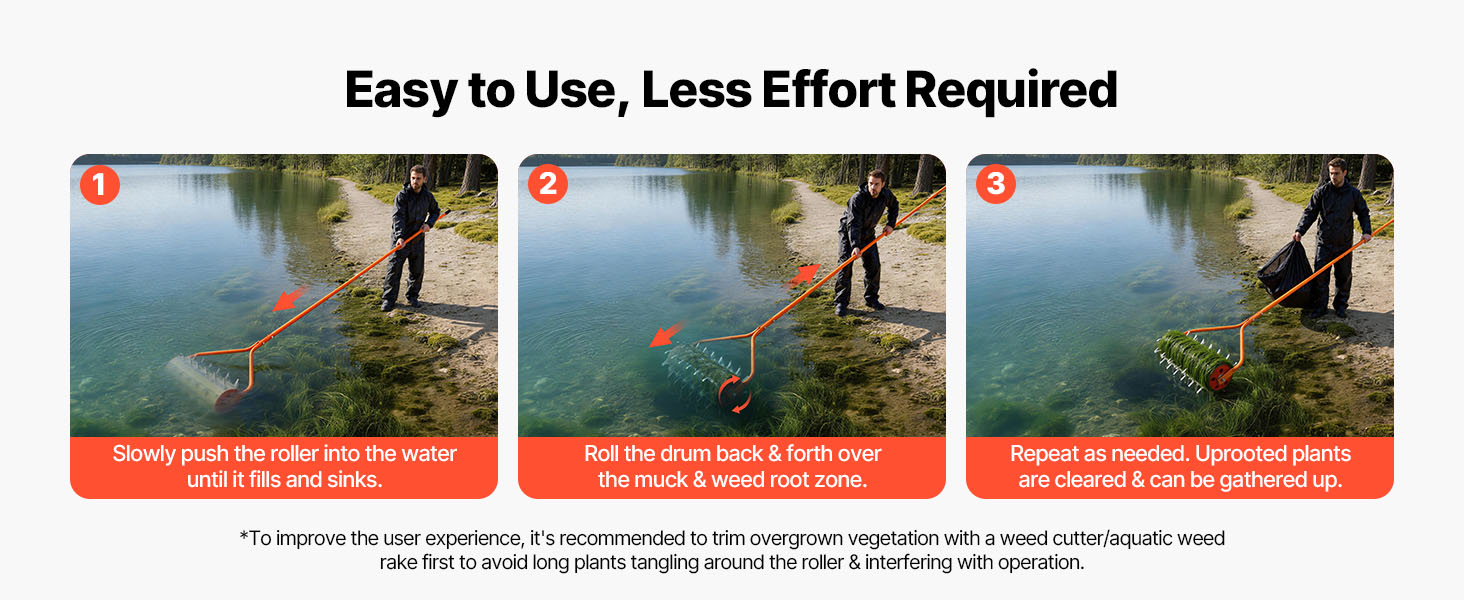 Easy to Use, Less Effort Required

1

Slowly push the roller into the water until it fills and sinks.

2

Roll the drum back & forth over the muck & weed root zone.

3

Repeat as needed. Uprooted plants are cleared & can be gathered up.

*To improve the user experience, it's recommended to trim overgrown vegetation with a weed cutter/aquatic weed rake first to avoid long plants tangling around the roller & interfering with operation.