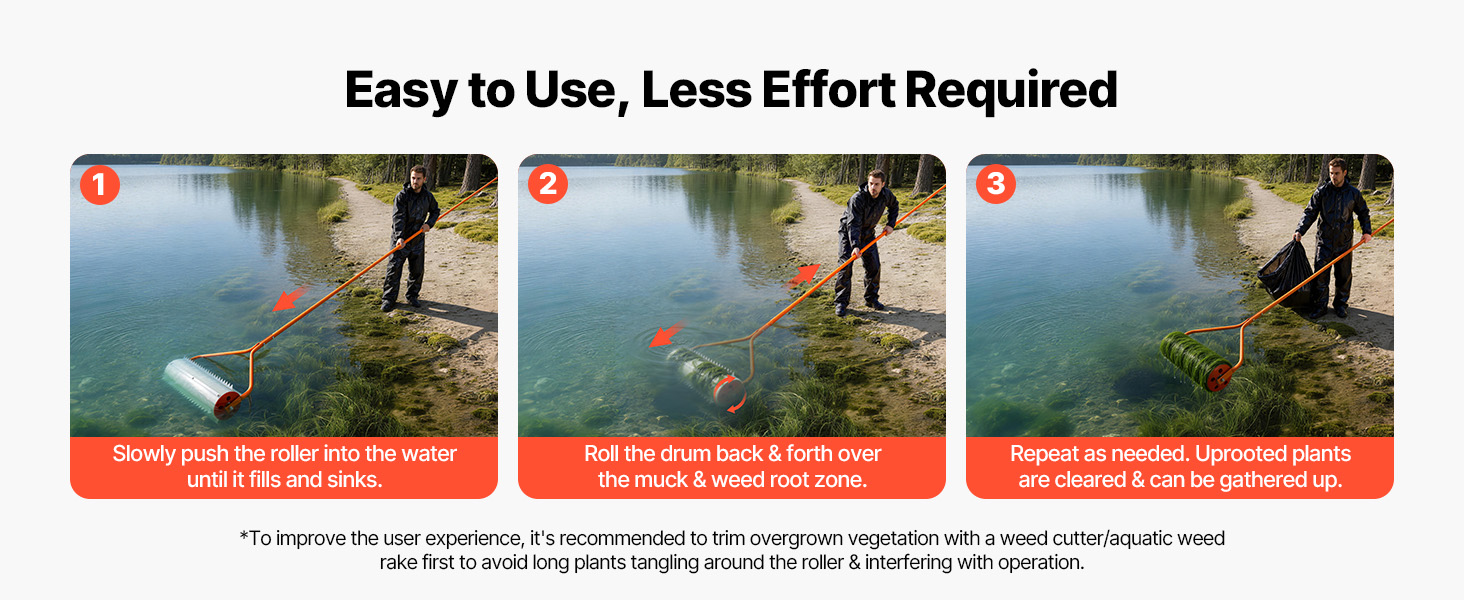 Easy to Use, Less Effort Required

1
Slowly push the roller into the water until it fills and sinks.

2
Roll the drum back & forth over the muck & weed root zone.

3
Repeat as needed. Uprooted plants are cleared & can be gathered up.

*To improve the user experience, it's recommended to trim overgrown vegetation with a weed cutter/aquatic weed rake first to avoid long plants tangling around the roller & interfering with operation.