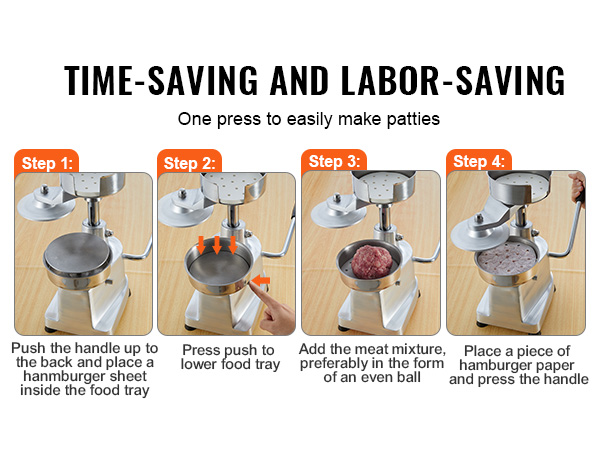 TIME-SAVING AND LABOR-SAVING

One press to easily make patties

Step 1:

Push the handle up to the back and place a hanmburger sheet inside the food tray

Step 2:

Press push to lower food tray

Step 3:

Add the meat mixture, preferably in the form of an even ball

Step 4:

Place a piece of hamburger paper and press the handle