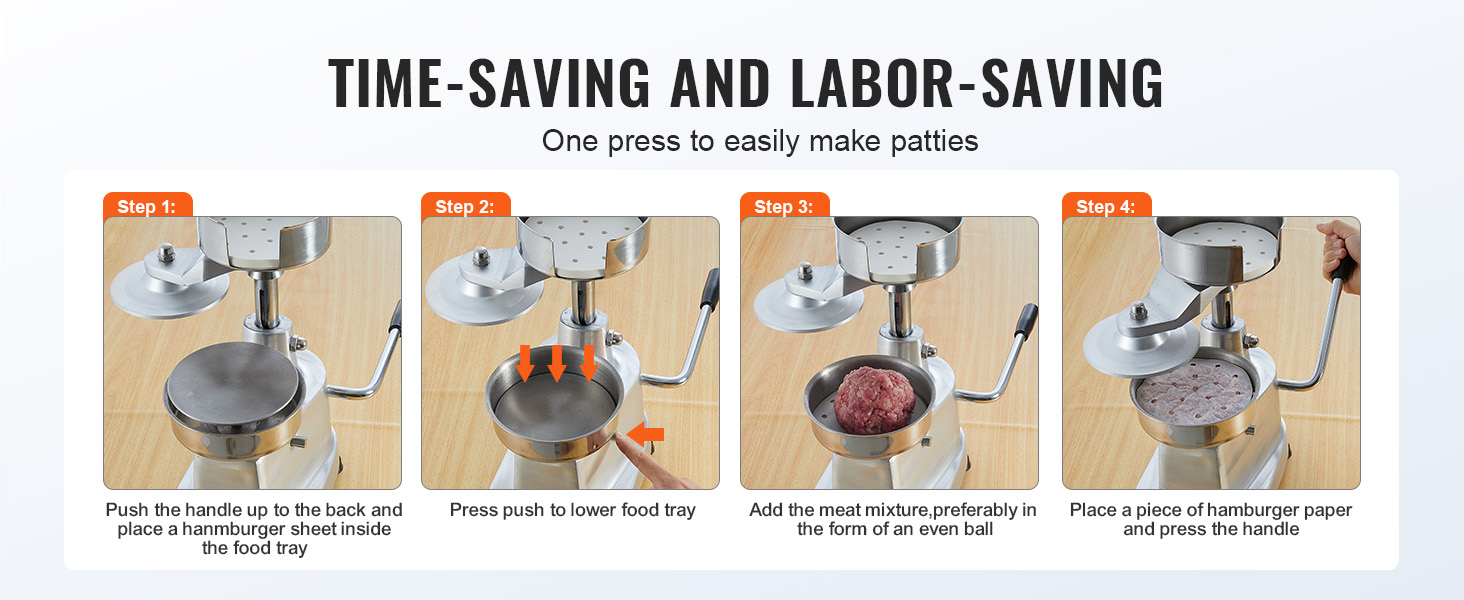 TIME-SAVING AND LABOR-SAVING

One press to easily make patties

Step 1:

Push the handle up to the back and place a hanmburger sheet inside the food tray

Step 2:

Press push to lower food tray

Step 3:

Add the meat mixture,preferably in the form of an even ball

Step 4:

Place a piece of hamburger paper and press the handle