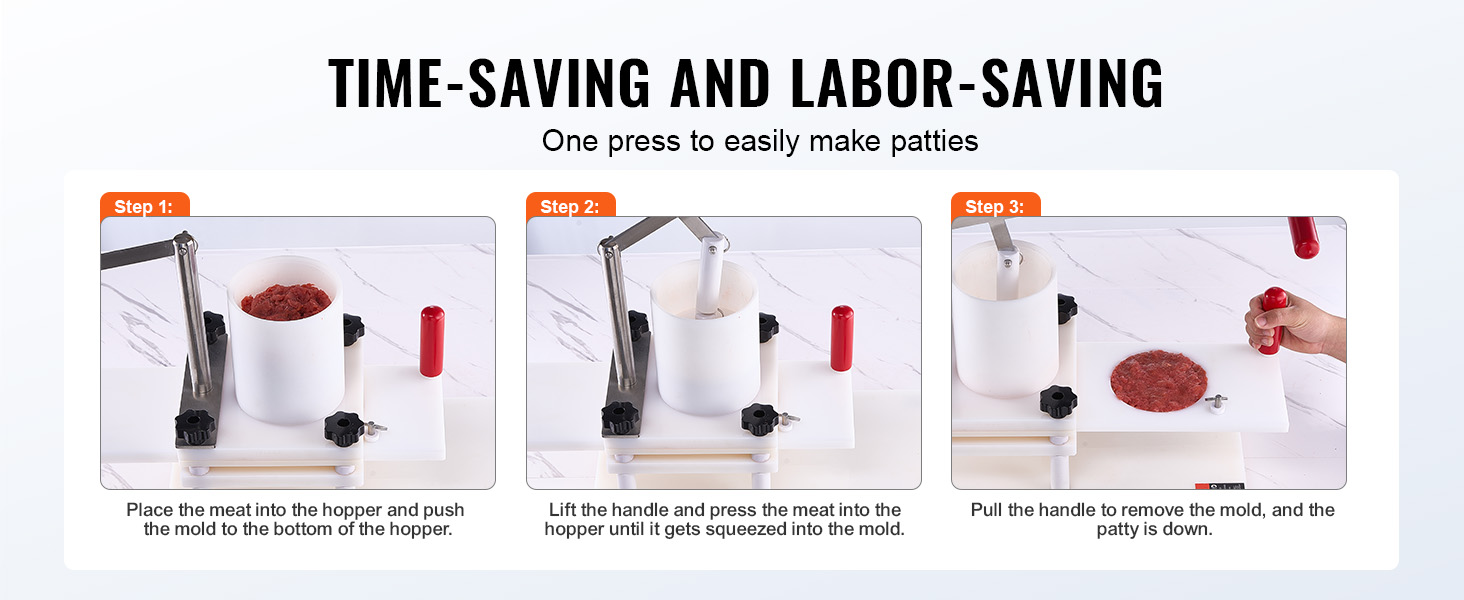 TIME-SAVING AND LABOR-SAVING

One press to easily make patties

Step 1:

Place the meat into the hopper and push the mold to the bottom of the hopper.

Step 2:

Lift the handle and press the meat into the hopper until it gets squeezed into the mold.

Step 3:

Pull the handle to remove the mold, and the patty is down.