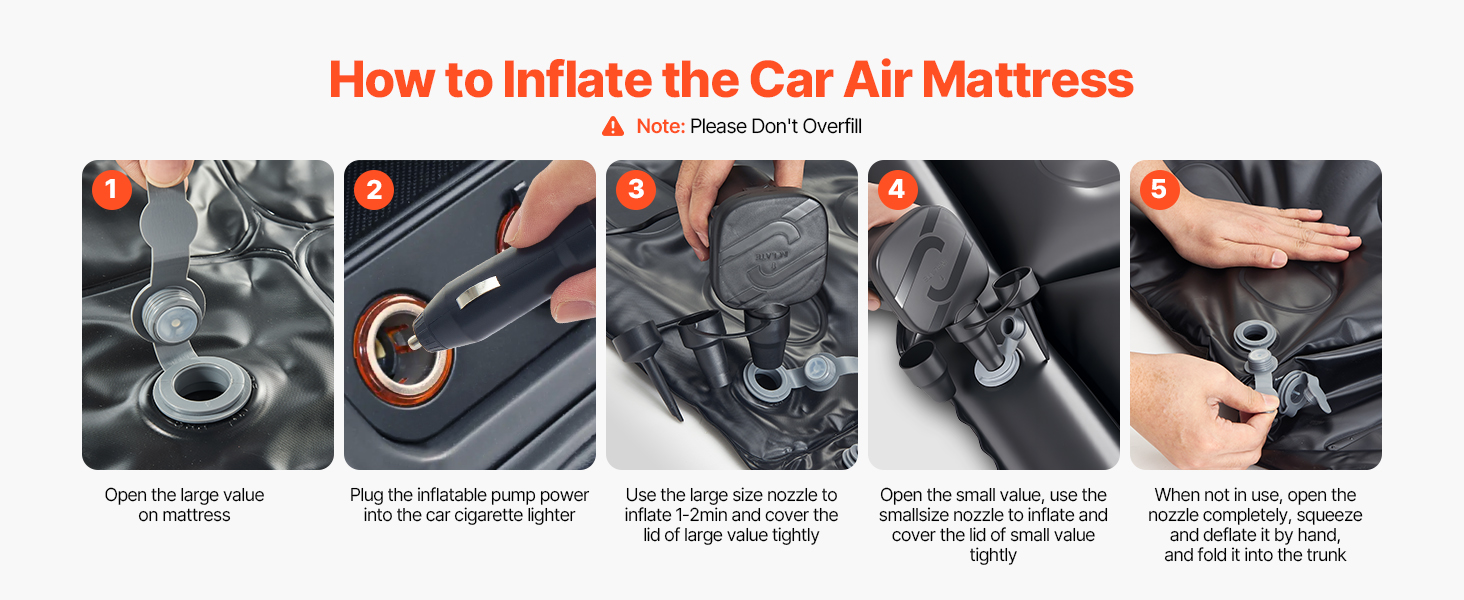 How to Inflate the Car Air Mattress

Note: Please Don't Overfill

1

Open the large value on mattress

2

Plug the inflatable pump power into the car cigarette lighter

3

Use the large size nozzle to inflate 1-2min and cover the lid of large value tightly

4

Open the small value, use the smallsize nozzle to inflate and cover the lid of small value tightly

5

When not in use, open the nozzle completely, squeeze and deflate it by hand, and fold it into the trunk