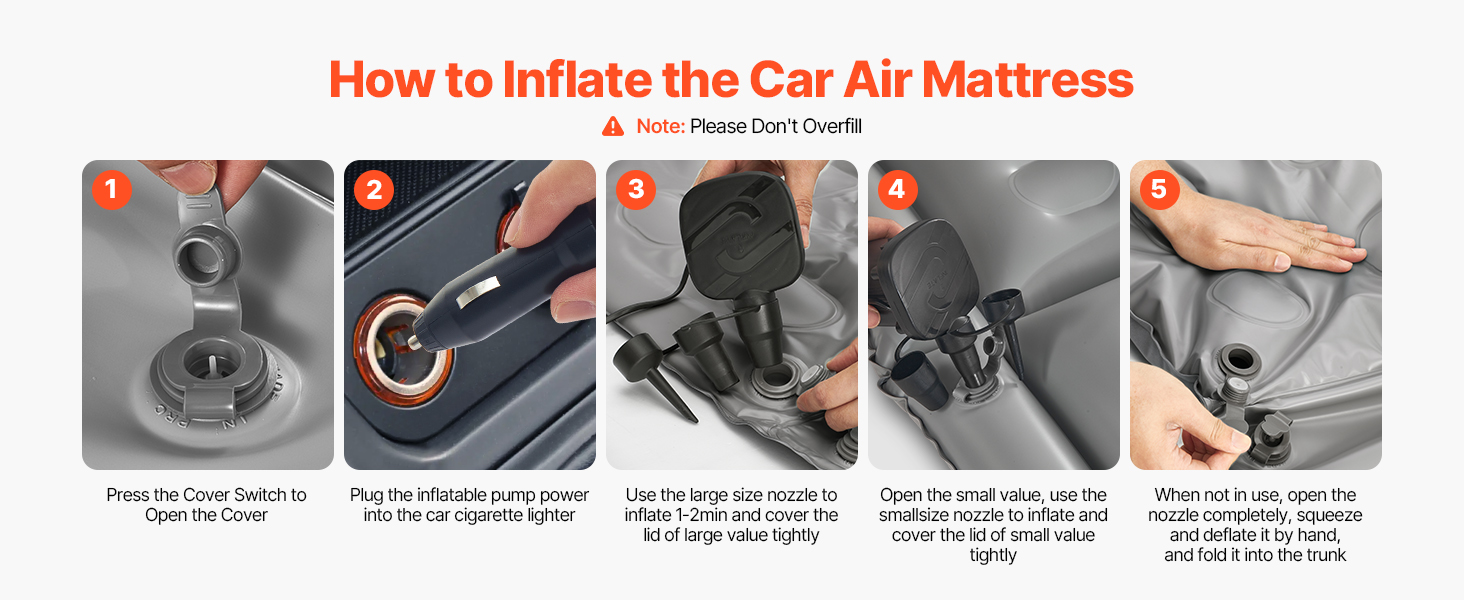 How to Inflate the Car Air Mattress

Note: Please Don't Overfill

1

Press the Cover Switch to Open the Cover

2

Plug the inflatable pump power into the car cigarette lighter

3

Use the large size nozzle to inflate 1-2min and cover the lid of large value tightly

4

Open the small value, use the smallsize nozzle to inflate and cover the lid of small value tightly

5

When not in use, open the nozzle completely, squeeze and deflate it by hand, and fold it into the trunk