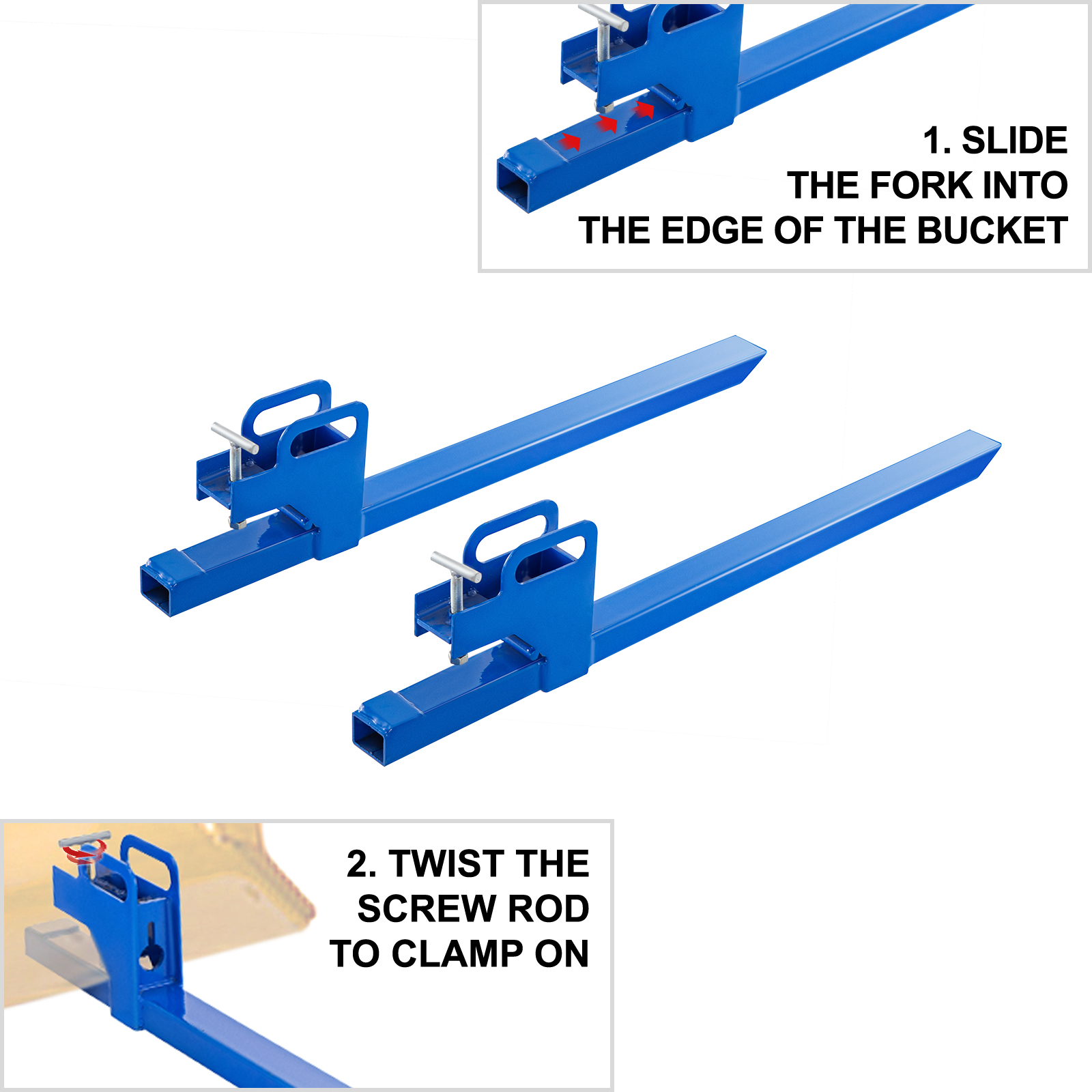 1. SLIDE
THE FORK INTO
THE EDGE OF THE BUCKET

2. TWIST THE
SCREW ROD
TO CLAMP ON