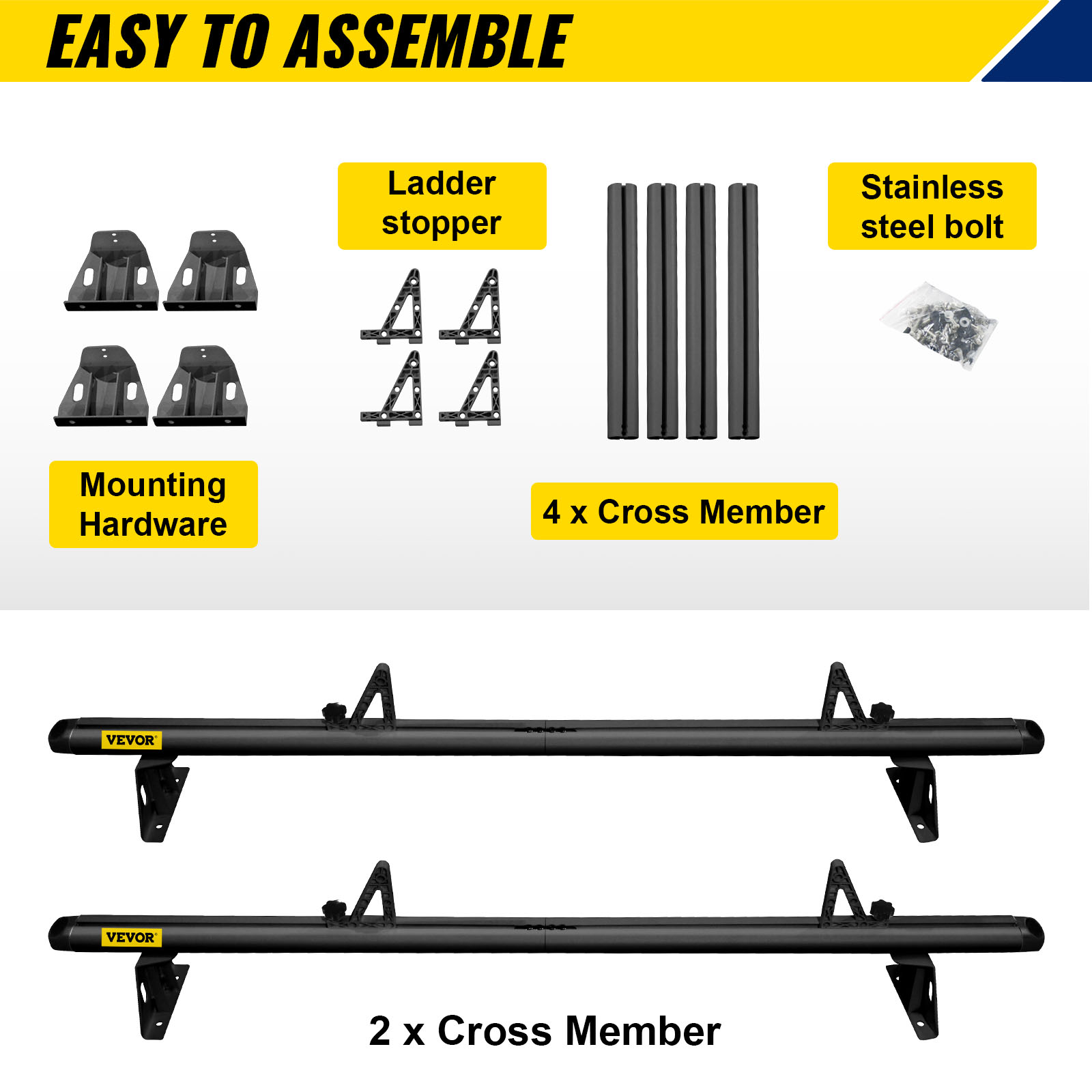 EASY TO ASSEMBLE

Ladder stopper

Stainless steel bolt

Mounting Hardware

4 x Cross Member

VEVOR

VEVOR

2 x Cross Member