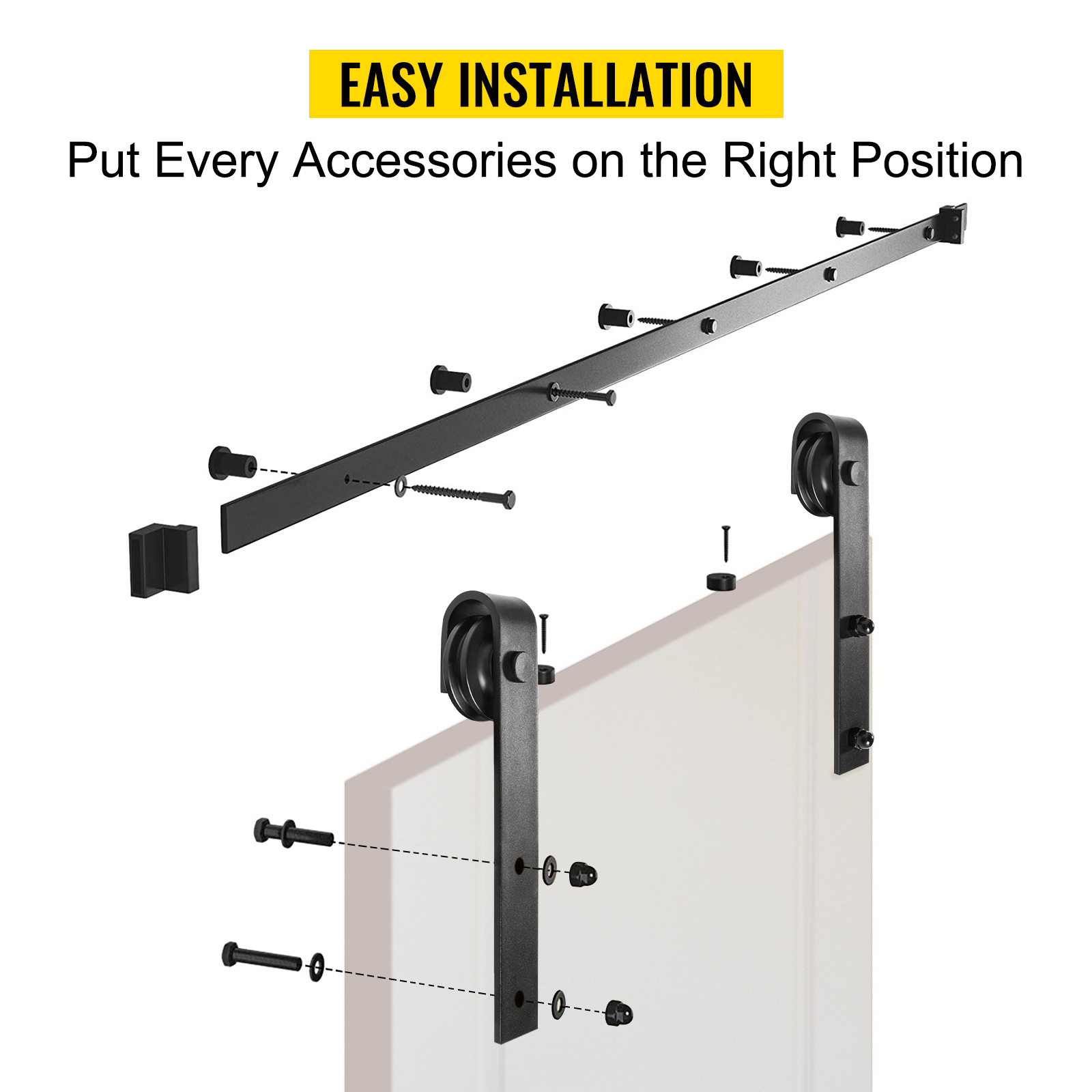 EASY INSTALLATION

Put Every Accessories on the Right Position