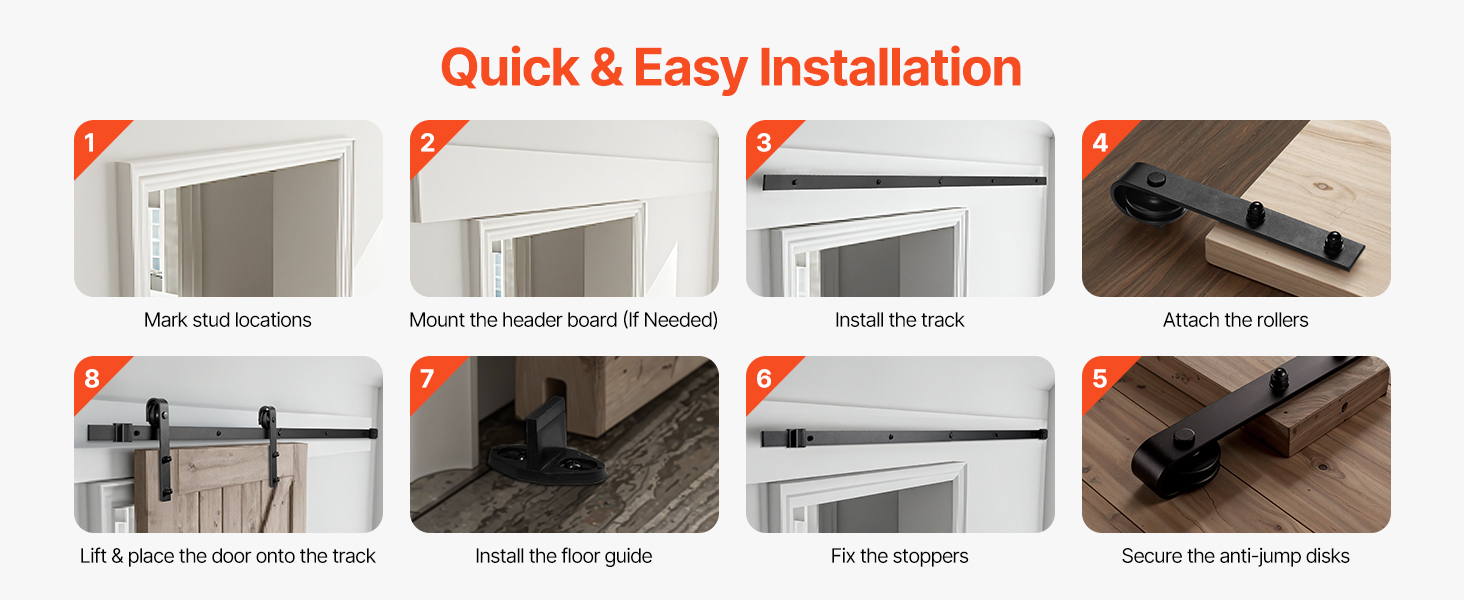 Quick & Easy Installation

1
Mark stud locations

2
Mount the header board (If Needed)

3
Install the track

4
Attach the rollers

8
Lift & place the door onto the track

7
Install the floor guide

6
Fix the stoppers

5
Secure the anti-jump disks