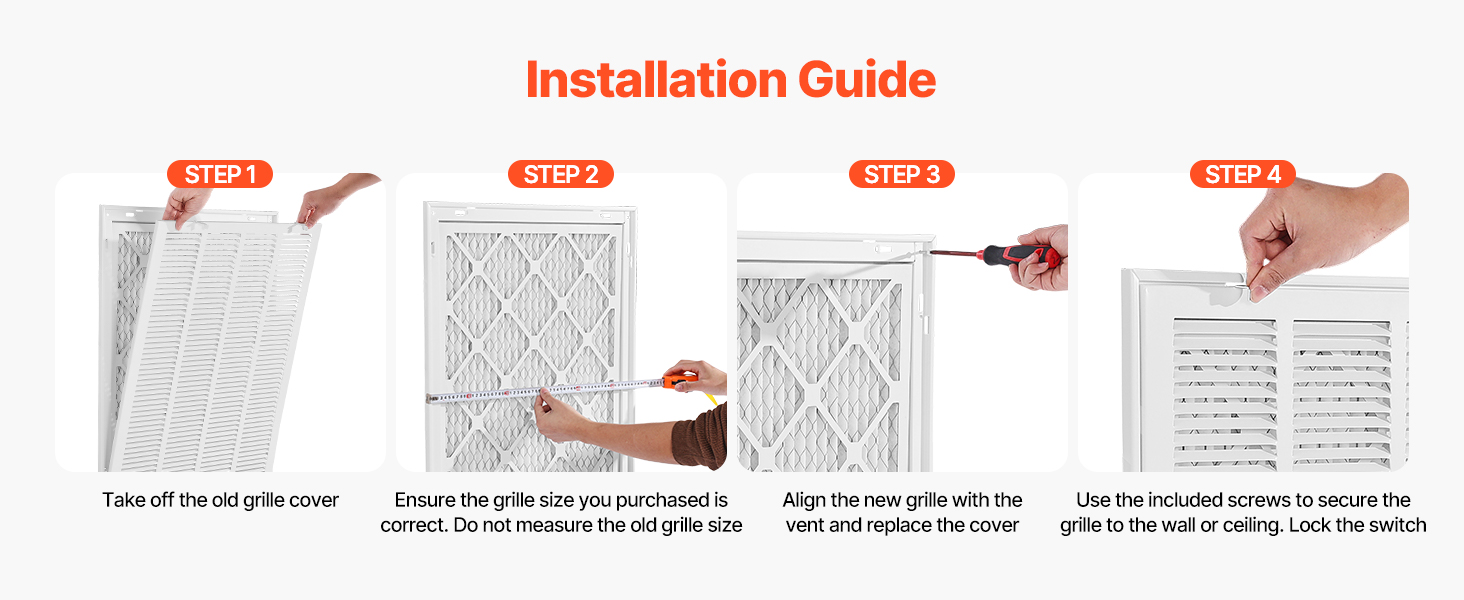 Installation Guide

STEP 1

Take off the old grille cover

STEP 2

Ensure the grille size you purchased is correct. Do not measure the old grille size

STEP 3

Align the new grille with the vent and replace the cover

STEP 4

Use the included screws to secure the grille to the wall or ceiling. Lock the switch