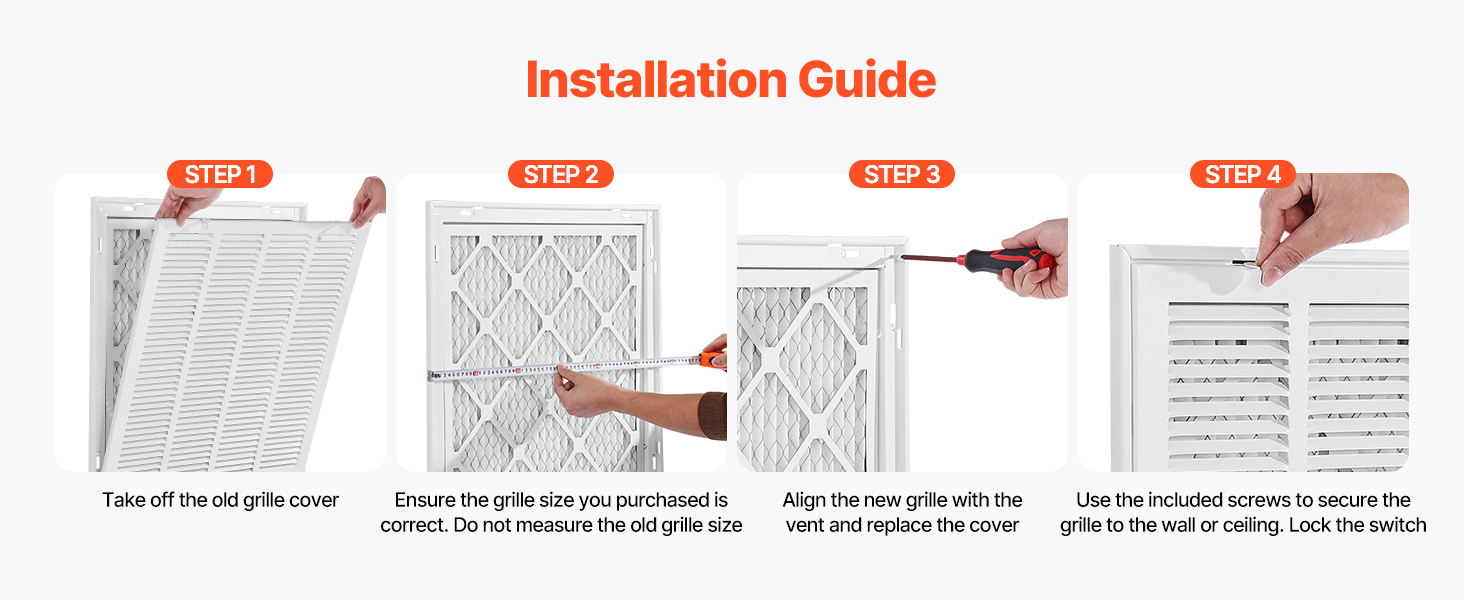 Installation Guide

STEP 1

Take off the old grille cover

STEP 2

Ensure the grille size you purchased is correct. Do not measure the old grille size

STEP 3

Align the new grille with the vent and replace the cover

STEP 4

Use the included screws to secure the grille to the wall or ceiling. Lock the switch