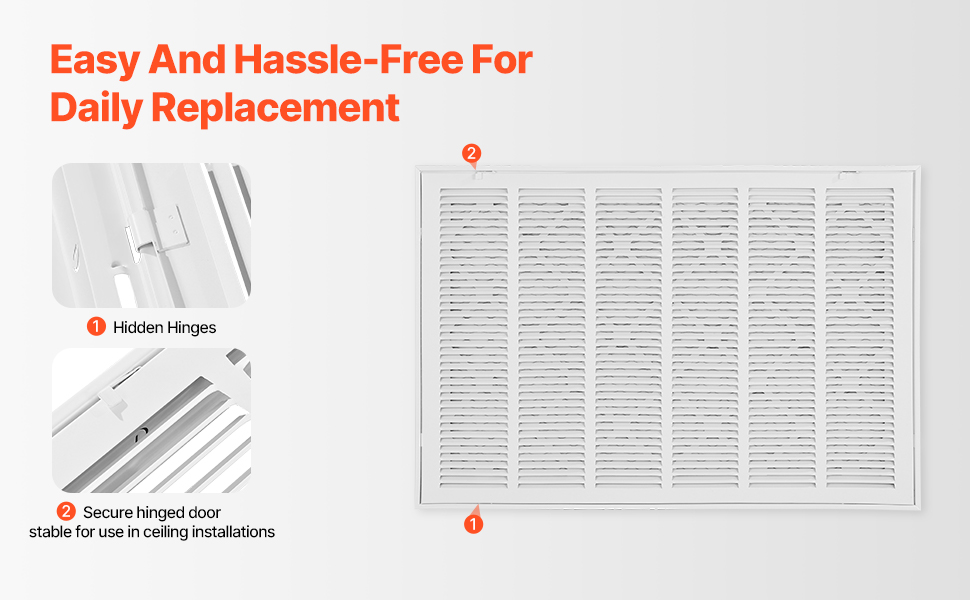 Easy And Hassle-Free For Daily Replacement

1 Hidden Hinges

2 Secure hinged door stable for use in ceiling installations

2

1