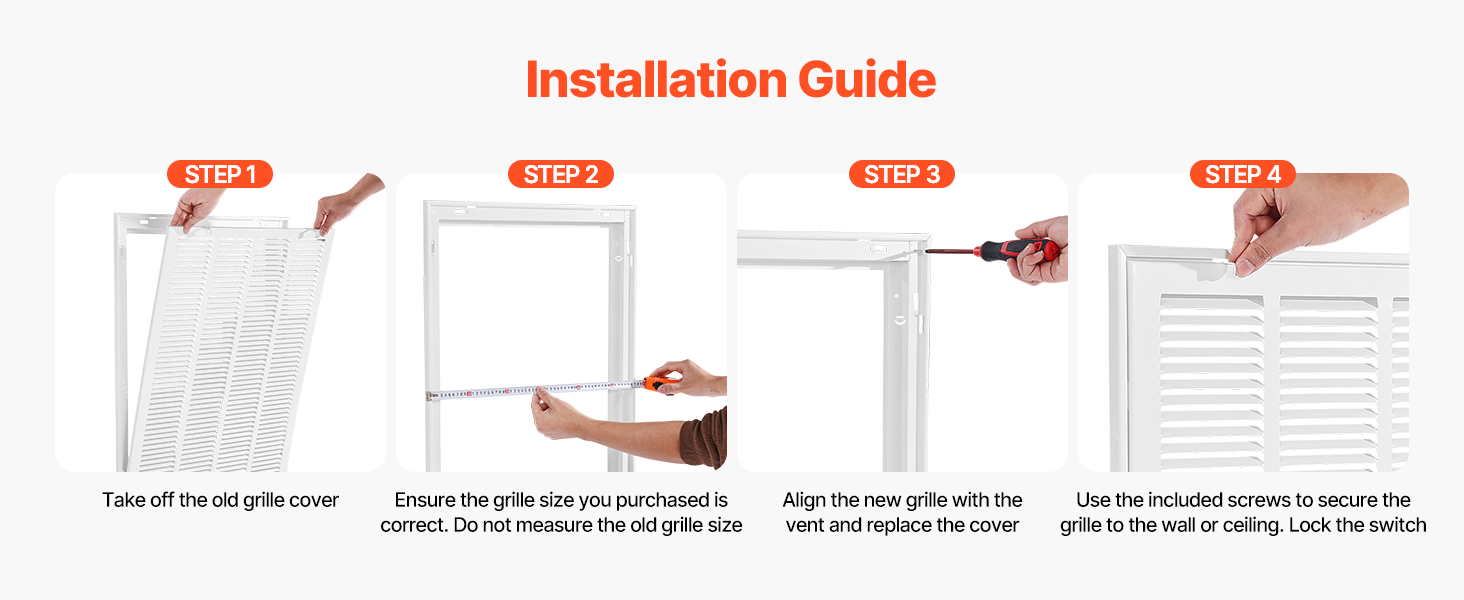 Installation Guide

STEP 1

Take off the old grille cover

STEP 2

Ensure the grille size you purchased is correct. Do not measure the old grille size

STEP 3

Align the new grille with the vent and replace the cover

STEP 4

Use the included screws to secure the grille to the wall or ceiling. Lock the switch