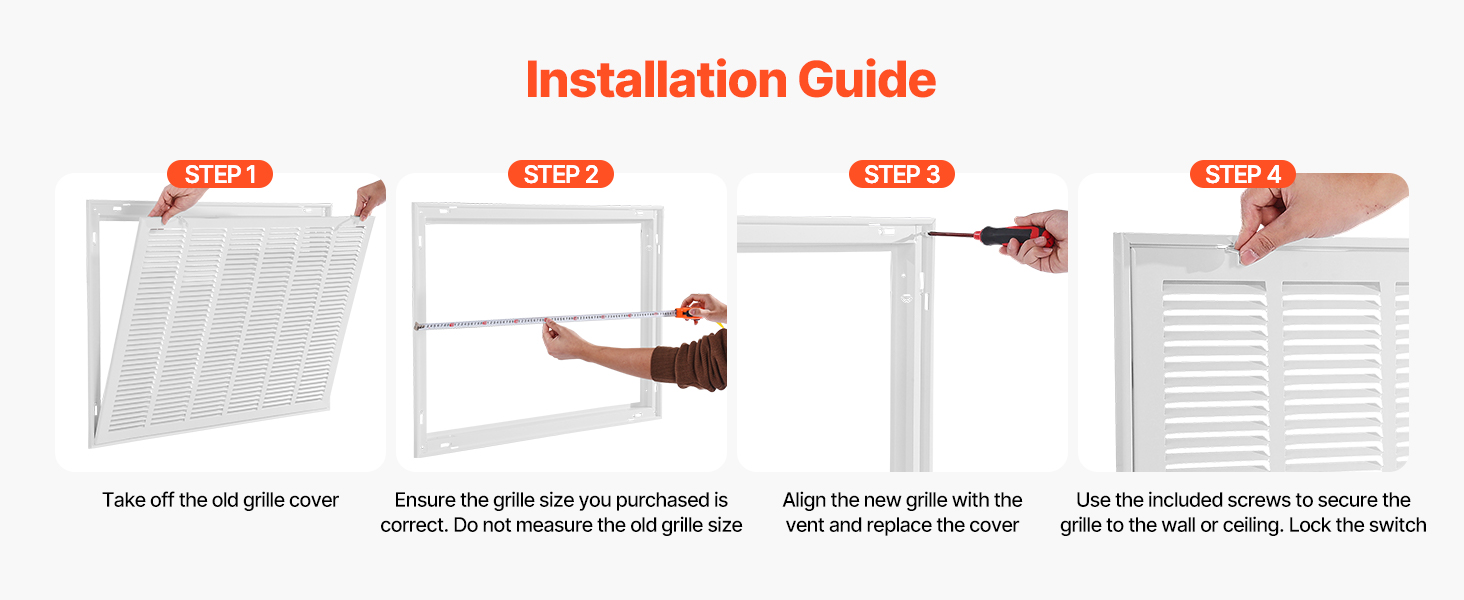 Installation Guide

STEP 1

Take off the old grille cover

STEP 2

Ensure the grille size you purchased is correct. Do not measure the old grille size

STEP 3

Align the new grille with the vent and replace the cover

STEP 4

Use the included screws to secure the grille to the wall or ceiling. Lock the switch