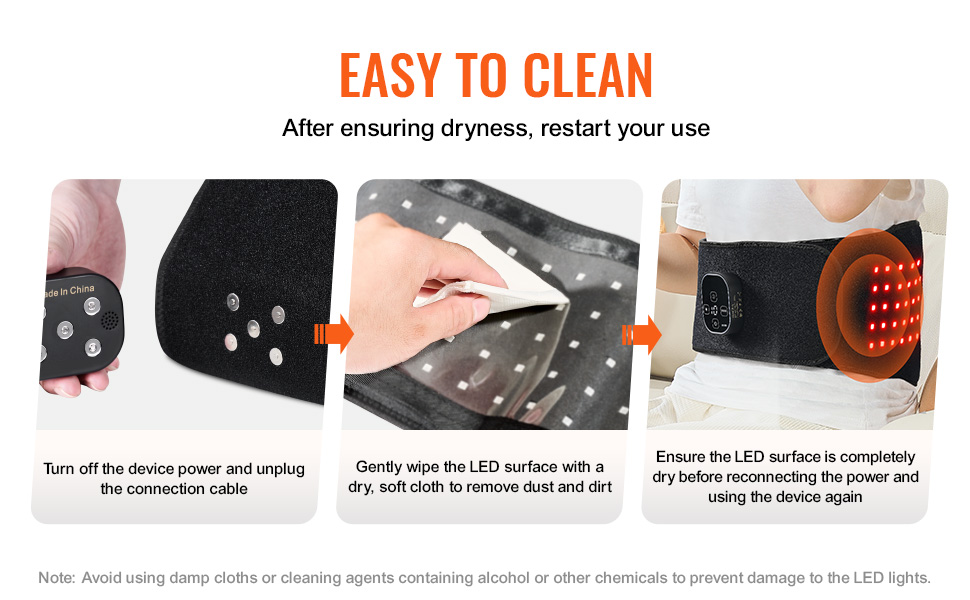 EASY TO CLEAN

After ensuring dryness, restart your use

ade In China

Turn off the device power and unplug the connection cable

Gently wipe the LED surface with a dry, soft cloth to remove dust and dirt

Ensure the LED surface is completely dry before reconnecting the power and using the device again

Note: Avoid using damp cloths or cleaning agents containing alcohol or other chemicals to prevent damage to the LED lights.