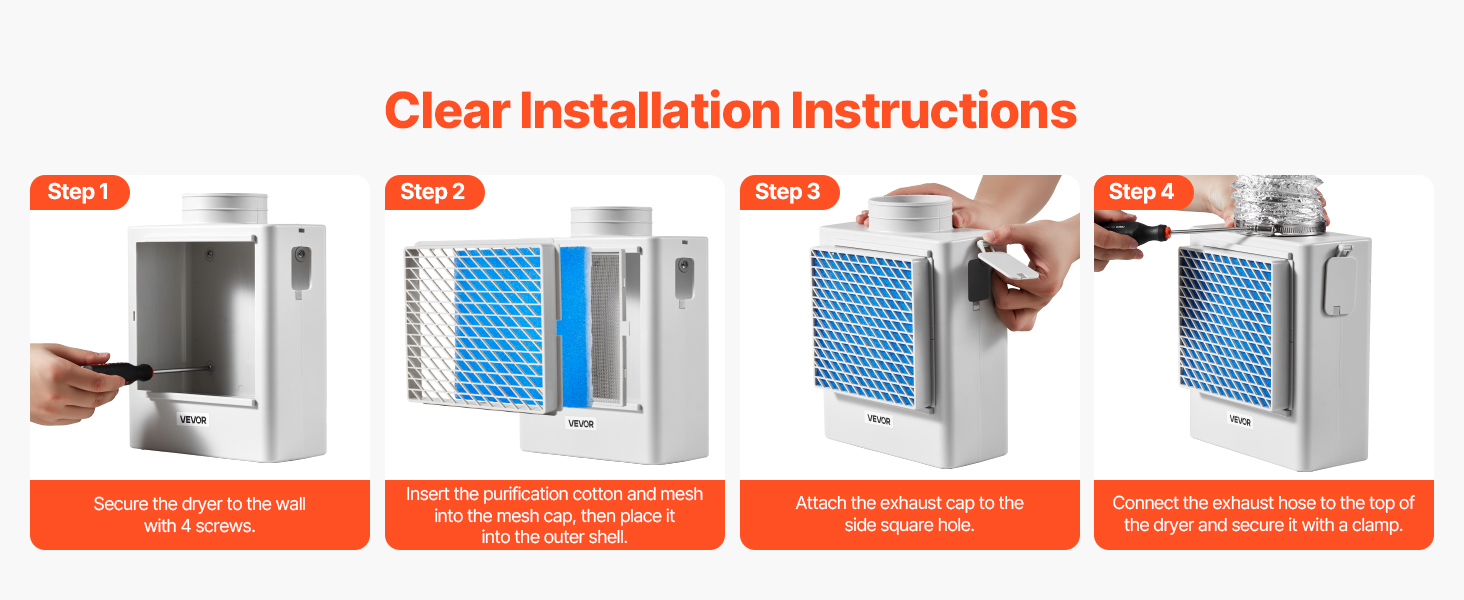 Clear Installation Instructions

Step 1

VEVOR

Secure the dryer to the wall with 4 screws.

Step 2

VEVOR

Insert the purification cotton and mesh into the mesh cap, then place it into the outer shell.

Step 3

VEVOR

Attach the exhaust cap to the side square hole.

Step 4

VEVOR

Connect the exhaust hose to the top of the dryer and secure it with a clamp.