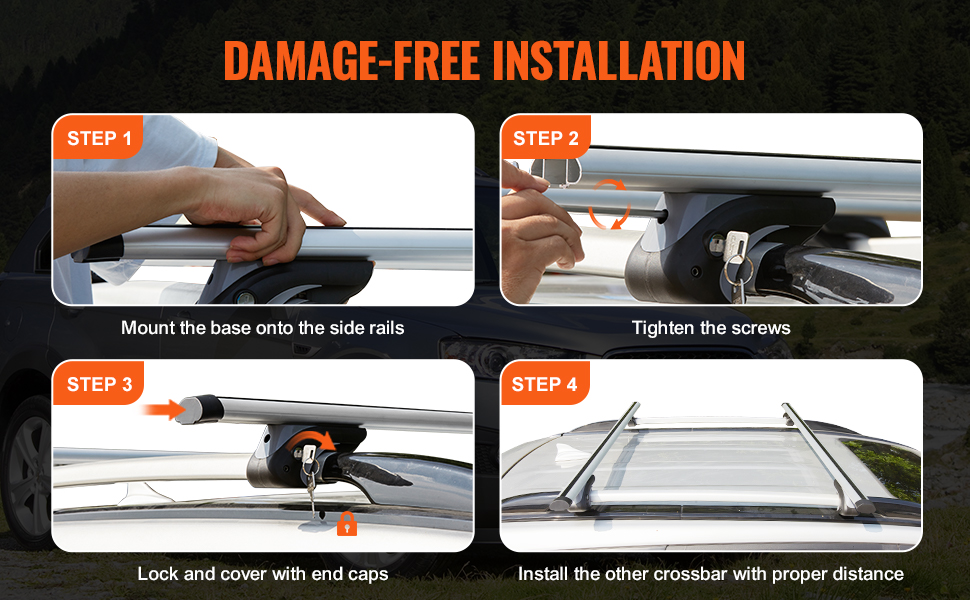 DAMAGE-FREE INSTALLATION

STEP 1

Mount the base onto the side rails

STEP 2

Tighten the screws

STEP 3

Lock and cover with end caps

STEP 4

Install the other crossbar with proper distance