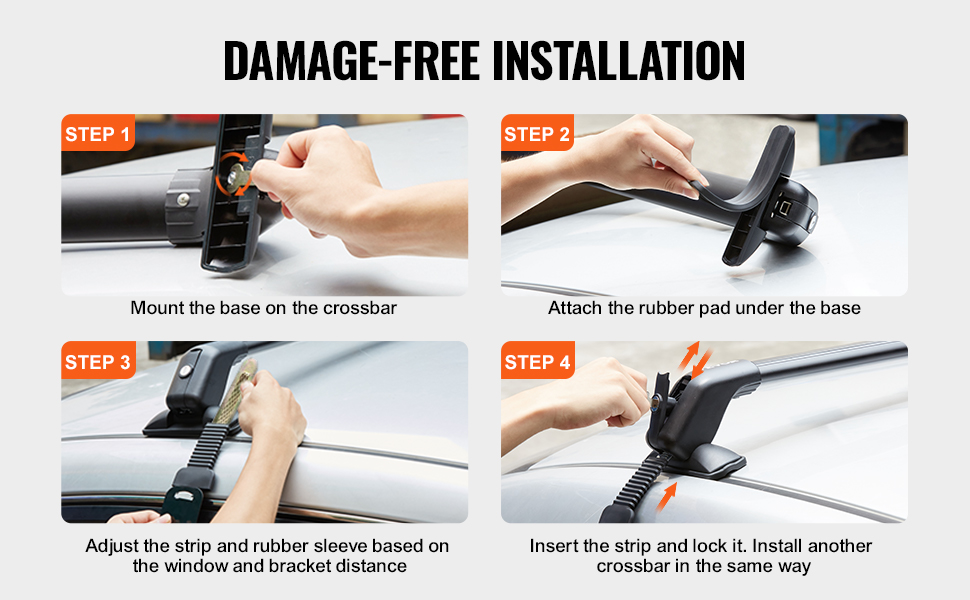 DAMAGE-FREE INSTALLATION

STEP 1

Mount the base on the crossbar

STEP 2

Attach the rubber pad under the base

STEP 3

Adjust the strip and rubber sleeve based on the window and bracket distance

STEP 4

Insert the strip and lock it. Install another crossbar in the same way