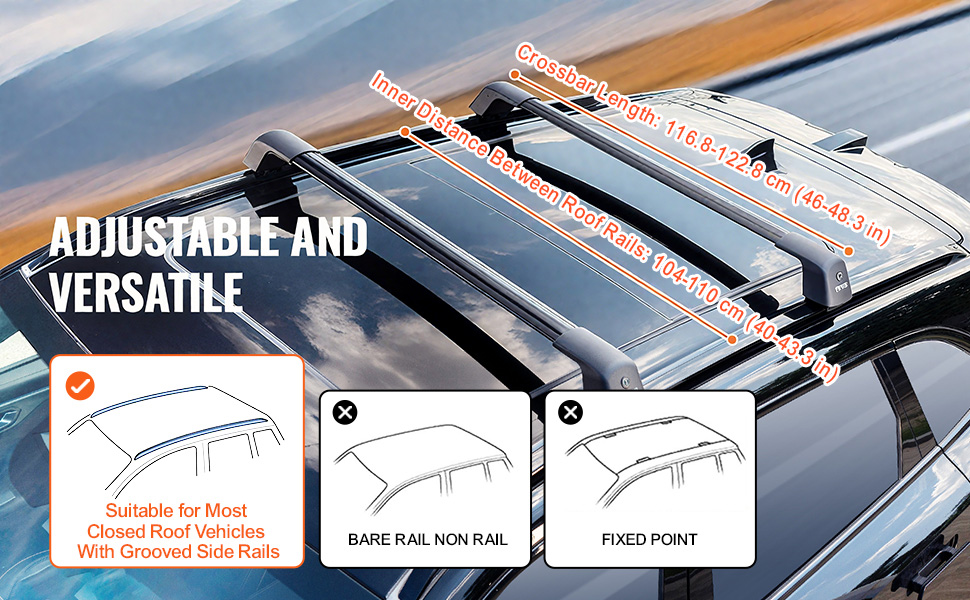 Crossbar Length: 116.8-122.8 cm (46-48.3 in)

Inner Distance Between Roof Rails: 104-110 cm (40-43.3 in)

ADJUSTABLE AND VERSATILE

Suitable for Most Closed Roof Vehicles With Grooved Side Rails

BARE RAIL NON RAIL

FIXED POINT