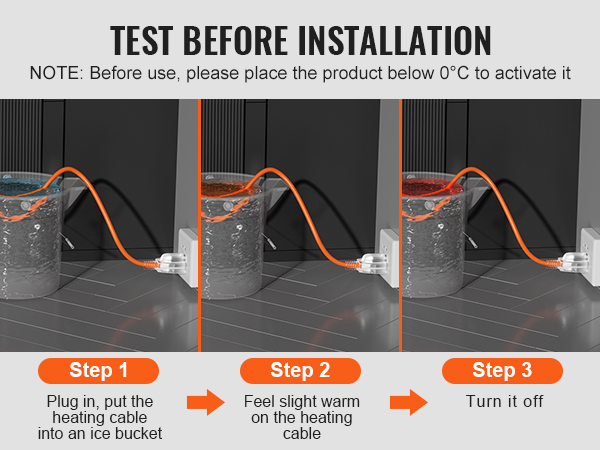 TEST BEFORE INSTALLATION

NOTE: Before use, please place the product below 0°C to activate it

Step 1

Plug in, put the heating cable into an ice bucket

Step 2

Feel slight warm on the heating cable

Step 3

Turn it off