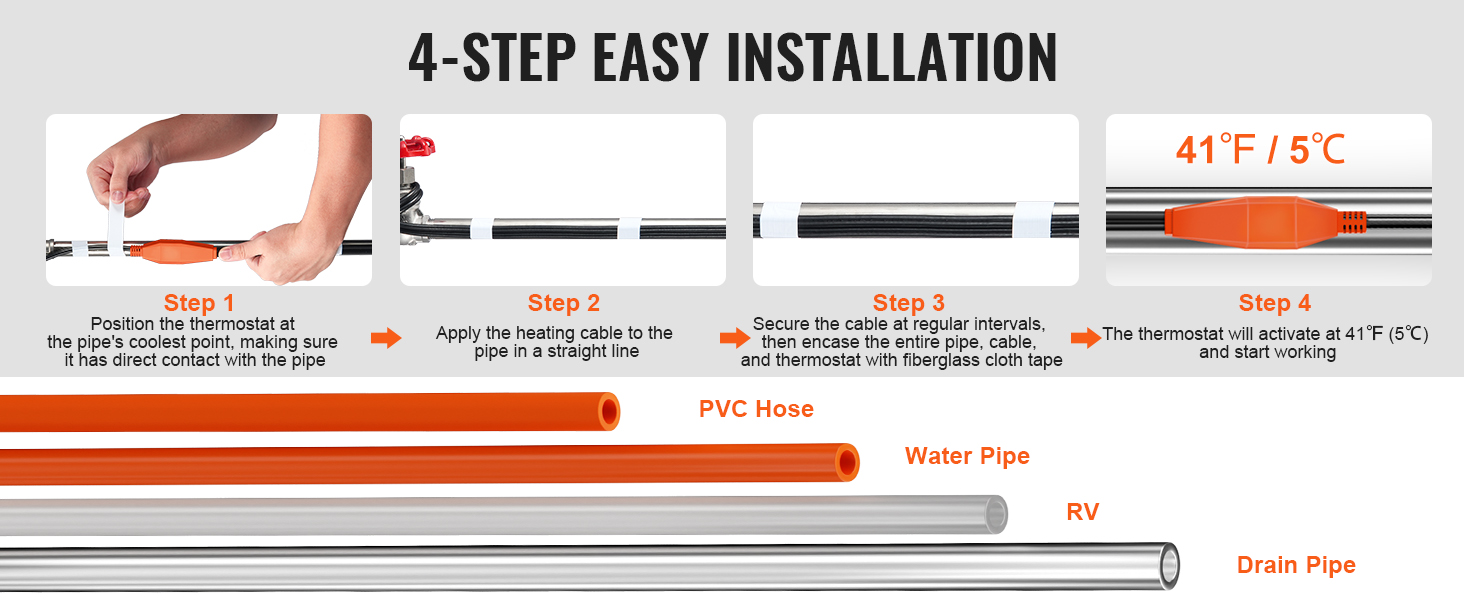 4-STEP EASY INSTALLATION

41℉ / 5℃

Step 1
Position the thermostat at the pipe's coolest point, making sure it has direct contact with the pipe

Step 2
Apply the heating cable to the pipe in a straight line

Step 3
Secure the cable at regular intervals, then encase the entire pipe, cable, and thermostat with fiberglass cloth tape

Step 4
The thermostat will activate at 41℉ (5℃) and start working

PVC Hose

Water Pipe

RV

Drain Pipe