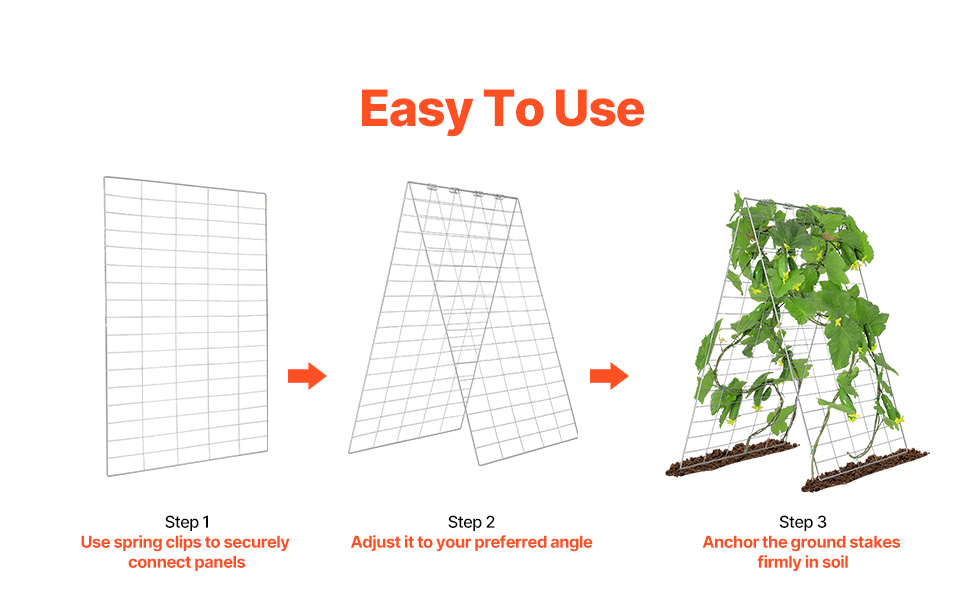 Easy To Use

Step 1
Use spring clips to securely connect panels

Step 2
Adjust it to your preferred angle

Step 3
Anchor the ground stakes firmly in soil