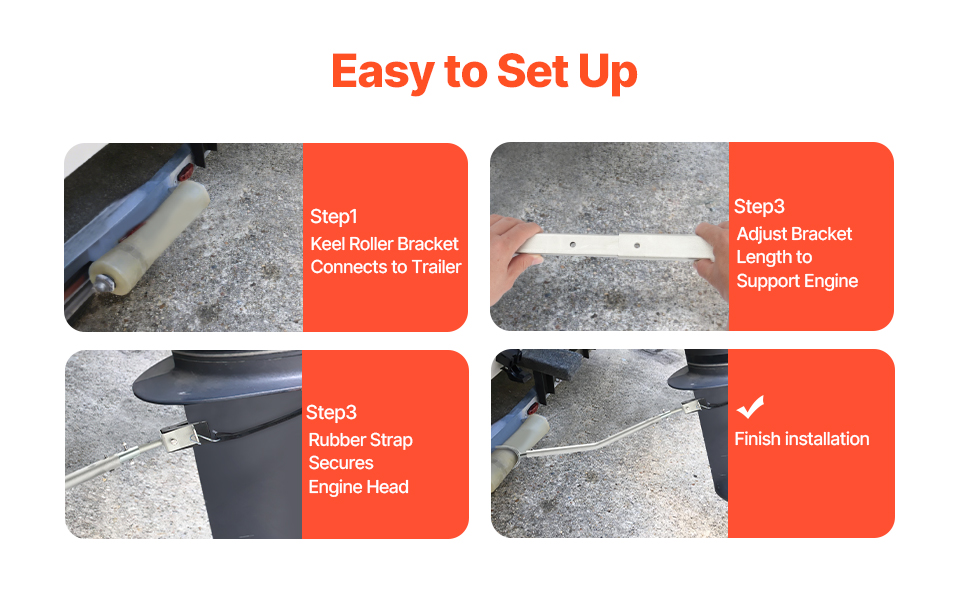 Easy to Set Up

Step1
Keel Roller Bracket Connects to Trailer

Step3
Adjust Bracket Length to Support Engine

Step3
Rubber Strap Secures Engine Head

Finish installation