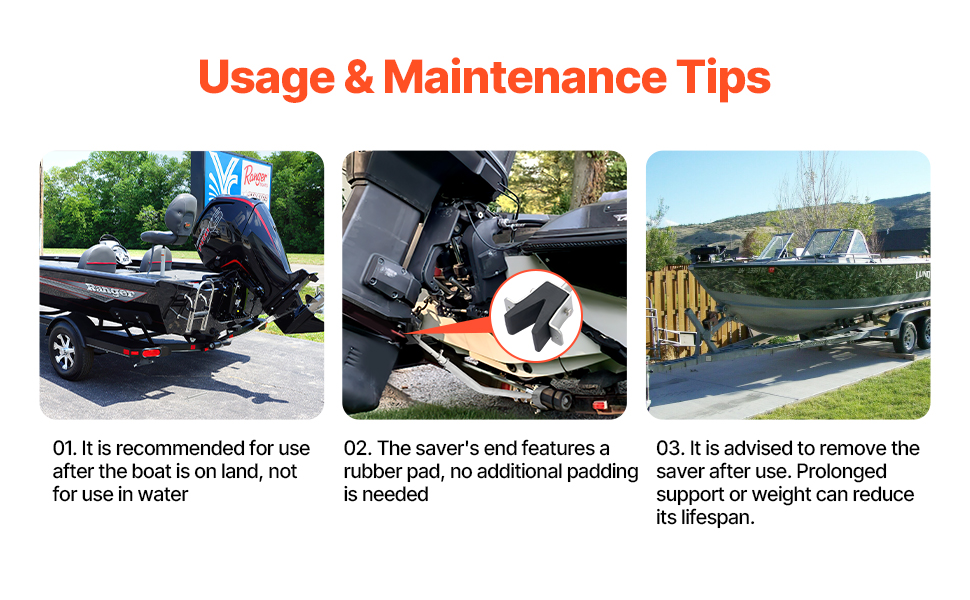 Usage & Maintenance Tips

Ranger

Ranger

LUND

01. It is recommended for use after the boat is on land, not for use in water

02. The saver's end features a rubber pad, no additional padding is needed

03. It is advised to remove the saver after use. Prolonged support or weight can reduce its lifespan.