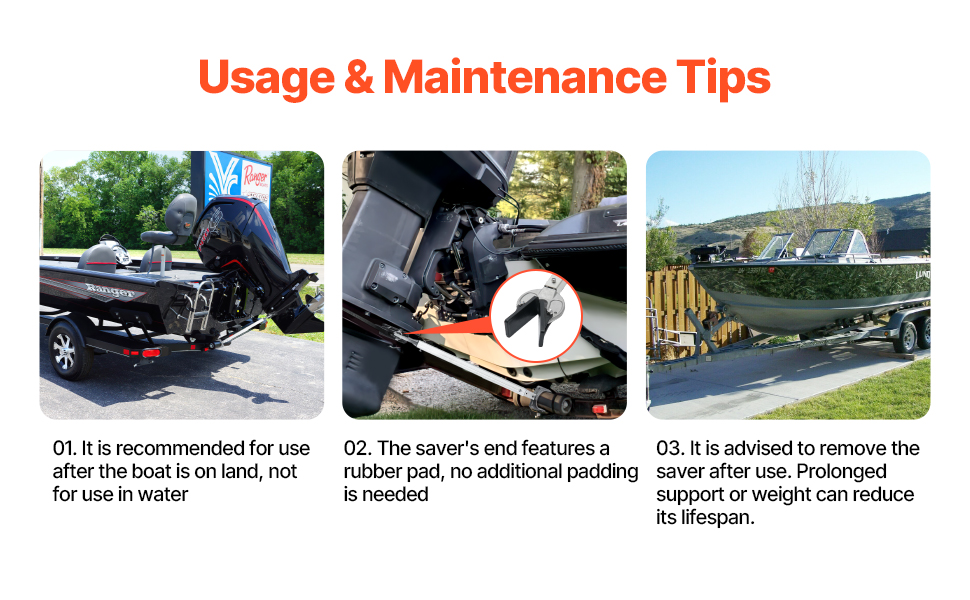 Usage & Maintenance Tips

Ranger

Ranger

LUND

01. It is recommended for use after the boat is on land, not for use in water

02. The saver's end features a rubber pad, no additional padding is needed

03. It is advised to remove the saver after use. Prolonged support or weight can reduce its lifespan.