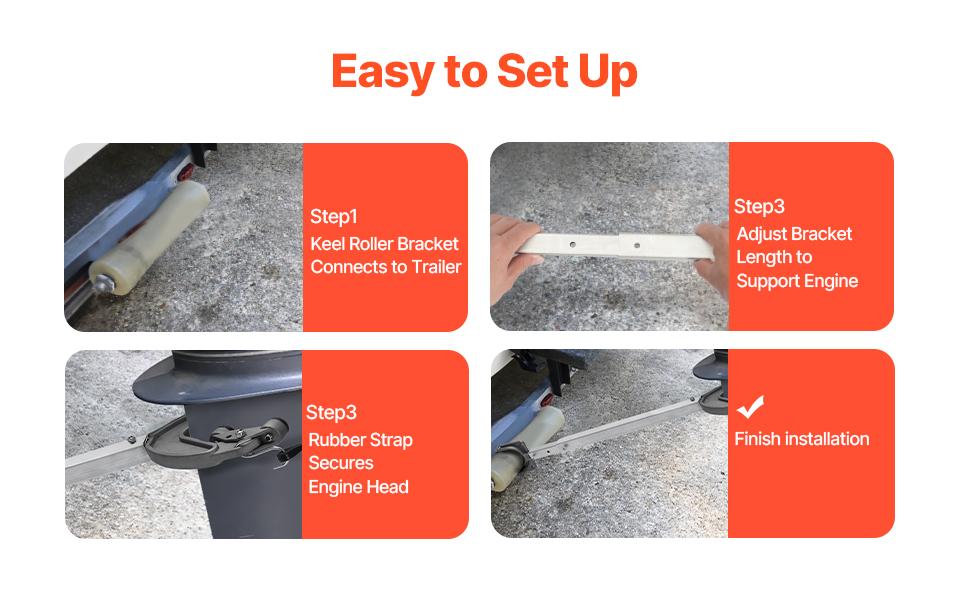 Easy to Set Up

Step1
Keel Roller Bracket Connects to Trailer

Step3
Adjust Bracket Length to Support Engine

Step3
Rubber Strap Secures Engine Head

Finish installation