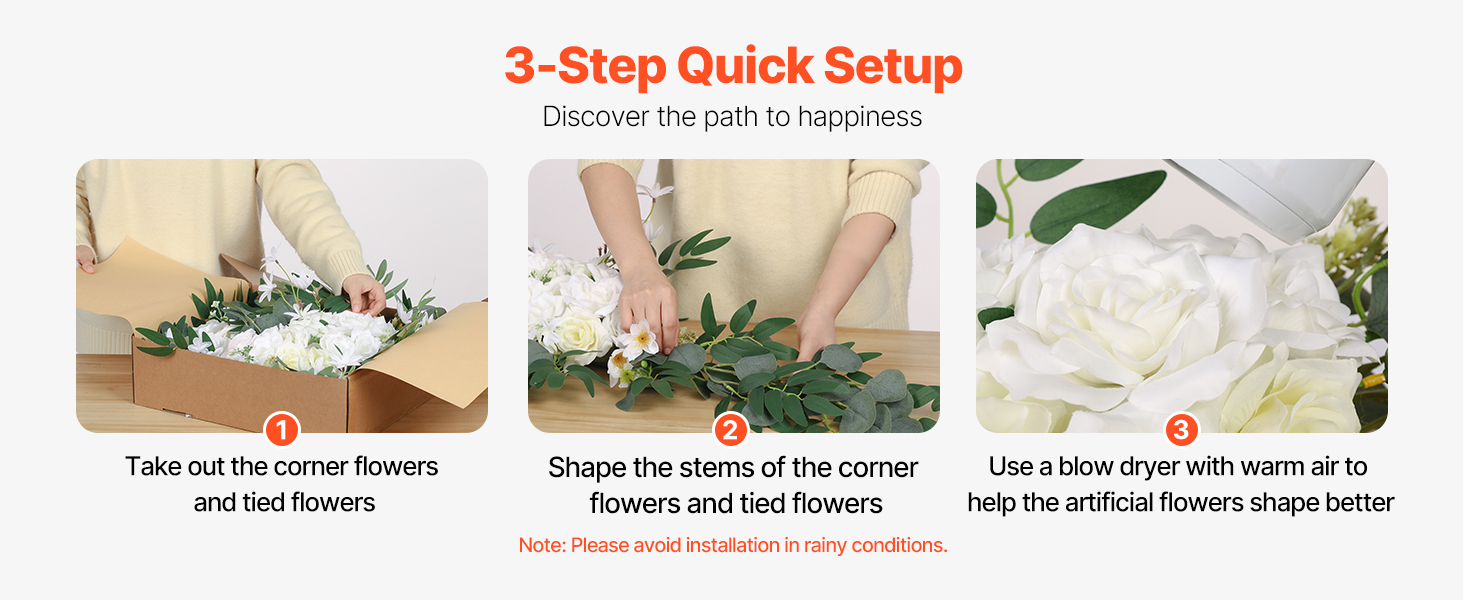 3-Step Quick Setup

Discover the path to happiness

1

Take out the corner flowers and tied flowers

2

Shape the stems of the corner flowers and tied flowers

3

Use a blow dryer with warm air to help the artificial flowers shape better

Note: Please avoid installation in rainy conditions.