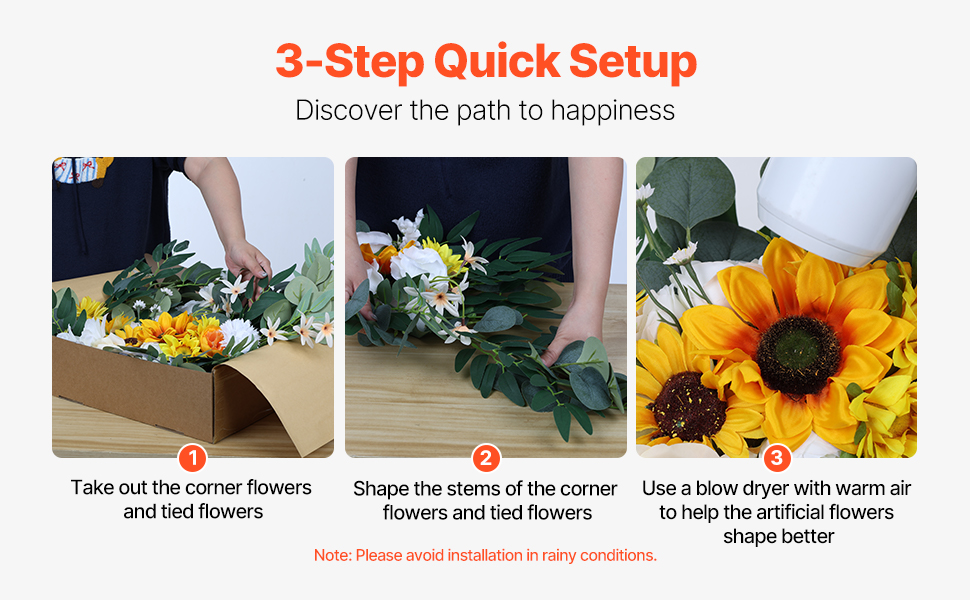 3-Step Quick Setup

Discover the path to happiness

1

Take out the corner flowers and tied flowers

2

Shape the stems of the corner flowers and tied flowers

3

Use a blow dryer with warm air to help the artificial flowers shape better

Note: Please avoid installation in rainy conditions.