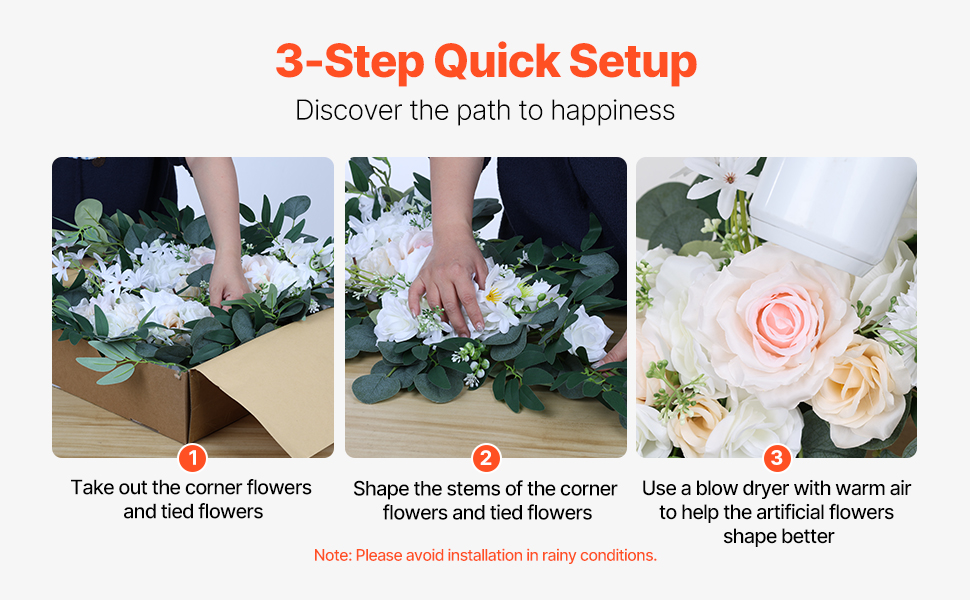 3-Step Quick Setup

Discover the path to happiness

1

Take out the corner flowers and tied flowers

2

Shape the stems of the corner flowers and tied flowers

3

Use a blow dryer with warm air to help the artificial flowers shape better

Note: Please avoid installation in rainy conditions.