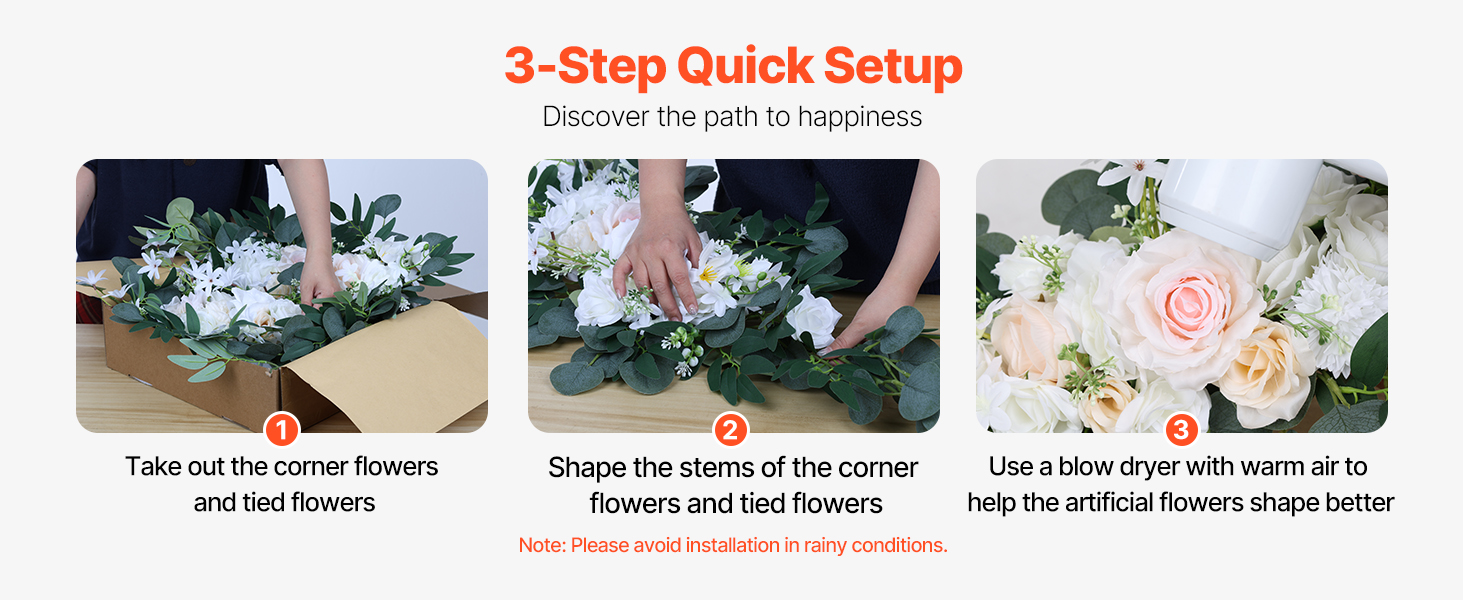 3-Step Quick Setup

Discover the path to happiness

1

Take out the corner flowers and tied flowers

2

Shape the stems of the corner flowers and tied flowers

3

Use a blow dryer with warm air to help the artificial flowers shape better

Note: Please avoid installation in rainy conditions.