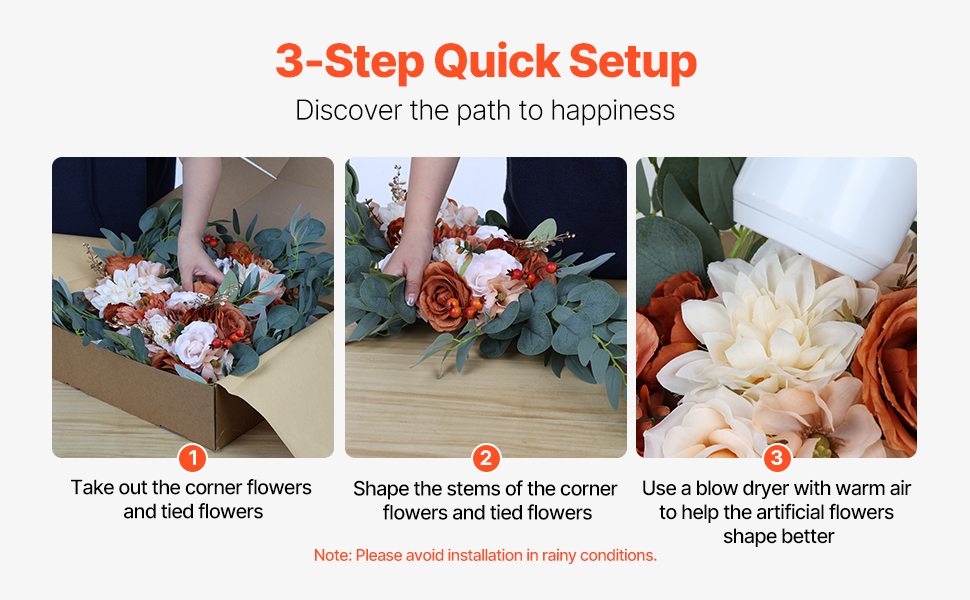 3-Step Quick Setup

Discover the path to happiness

1

Take out the corner flowers and tied flowers

2

Shape the stems of the corner flowers and tied flowers

3

Use a blow dryer with warm air to help the artificial flowers shape better

Note: Please avoid installation in rainy conditions.