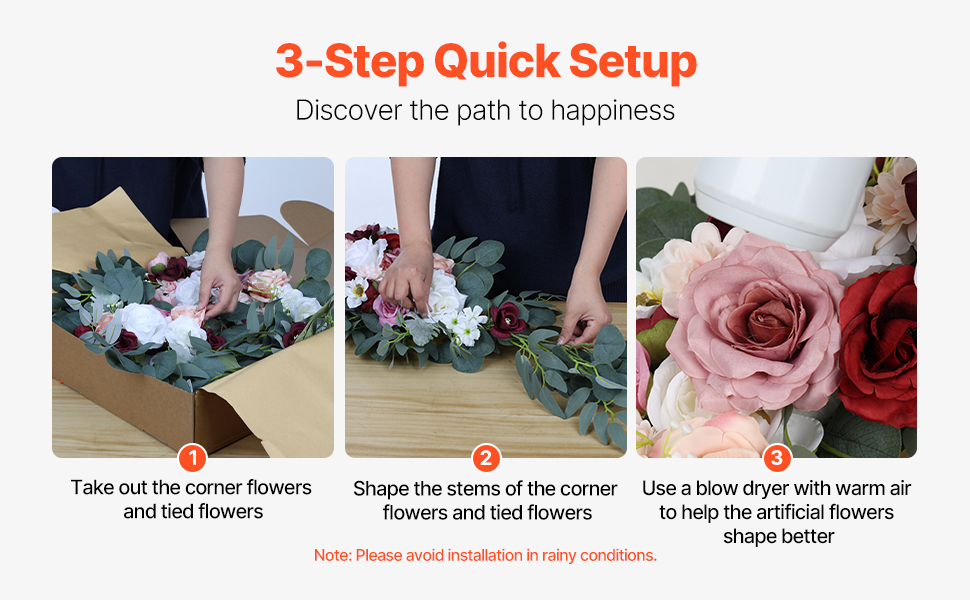 3-Step Quick Setup

Discover the path to happiness

1

Take out the corner flowers and tied flowers

2

Shape the stems of the corner flowers and tied flowers

3

Use a blow dryer with warm air to help the artificial flowers shape better

Note: Please avoid installation in rainy conditions.