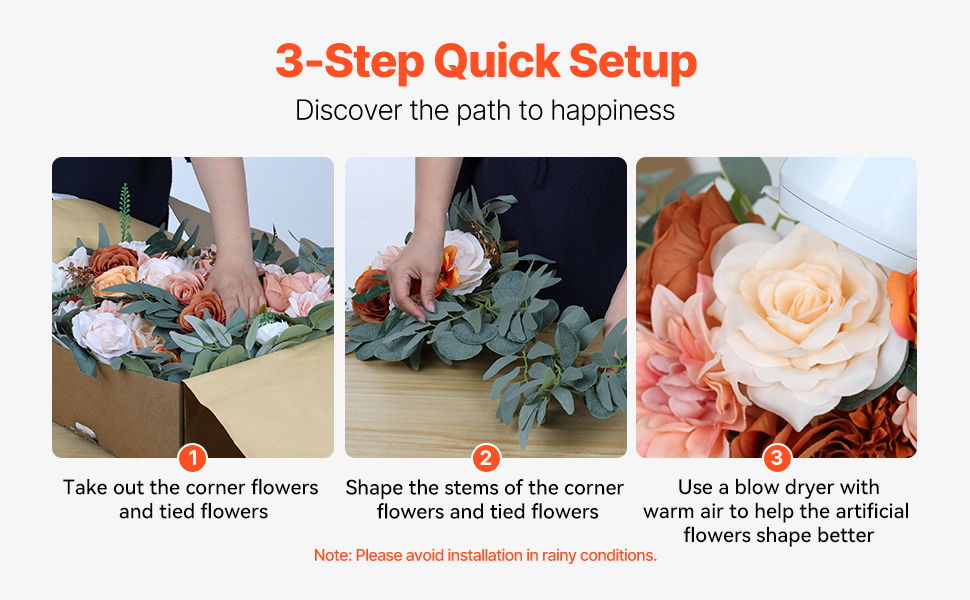 3-Step Quick Setup

Discover the path to happiness

1

Take out the corner flowers and tied flowers

2

Shape the stems of the corner flowers and tied flowers

3

Use a blow dryer with warm air to help the artificial flowers shape better

Note: Please avoid installation in rainy conditions.