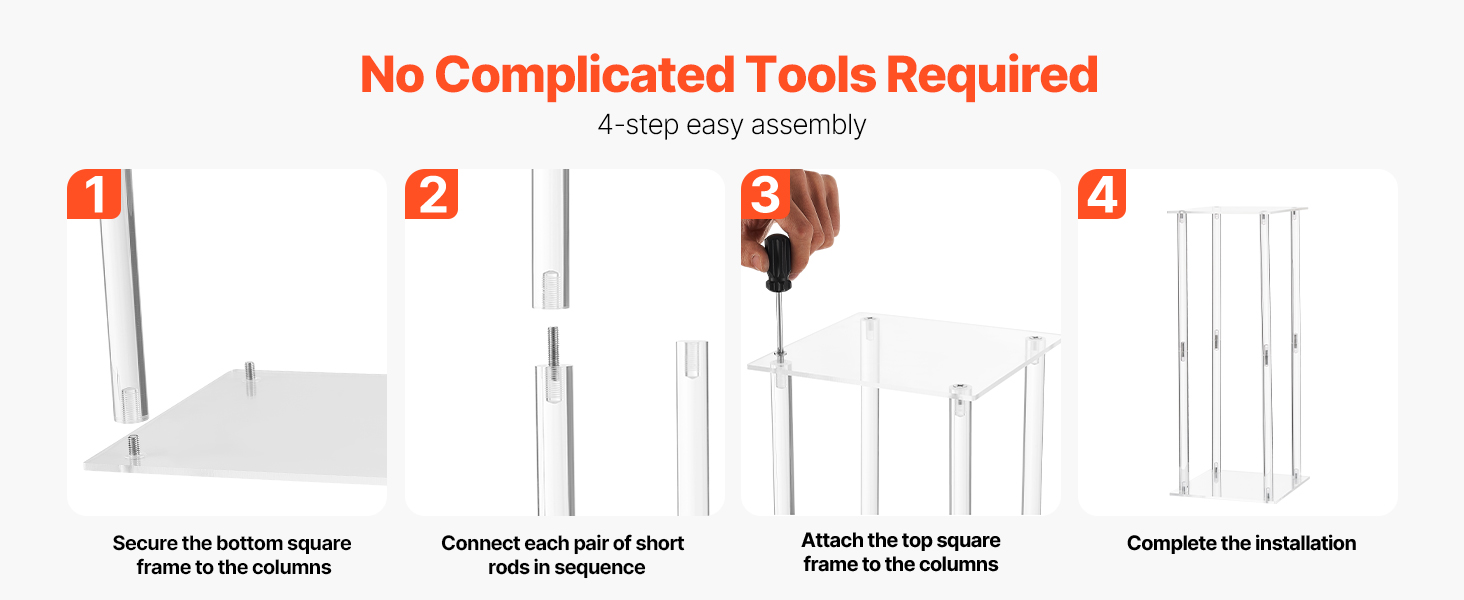 No Complicated Tools Required

4-step easy assembly

1

Secure the bottom square frame to the columns

2

Connect each pair of short rods in sequence

3

Attach the top square frame to the columns

4

Complete the installation