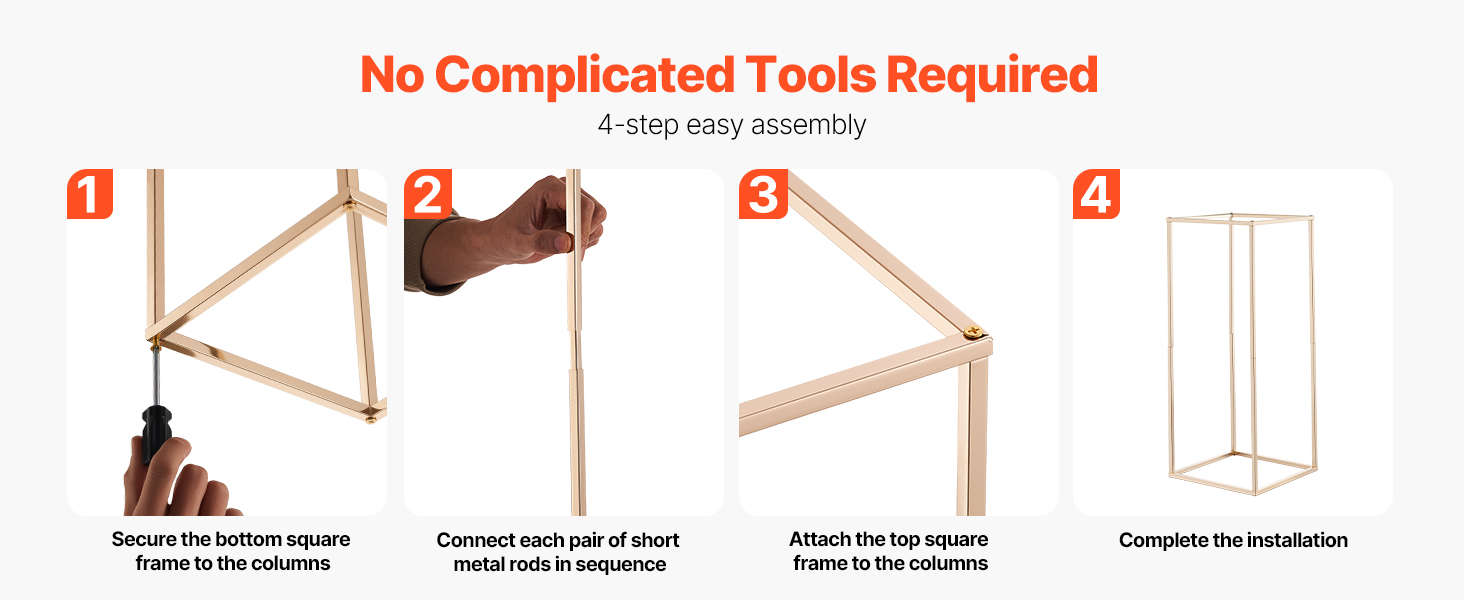 No Complicated Tools Required

4-step easy assembly

1

Secure the bottom square frame to the columns

2

Connect each pair of short metal rods in sequence

3

Attach the top square frame to the columns

4

Complete the installation