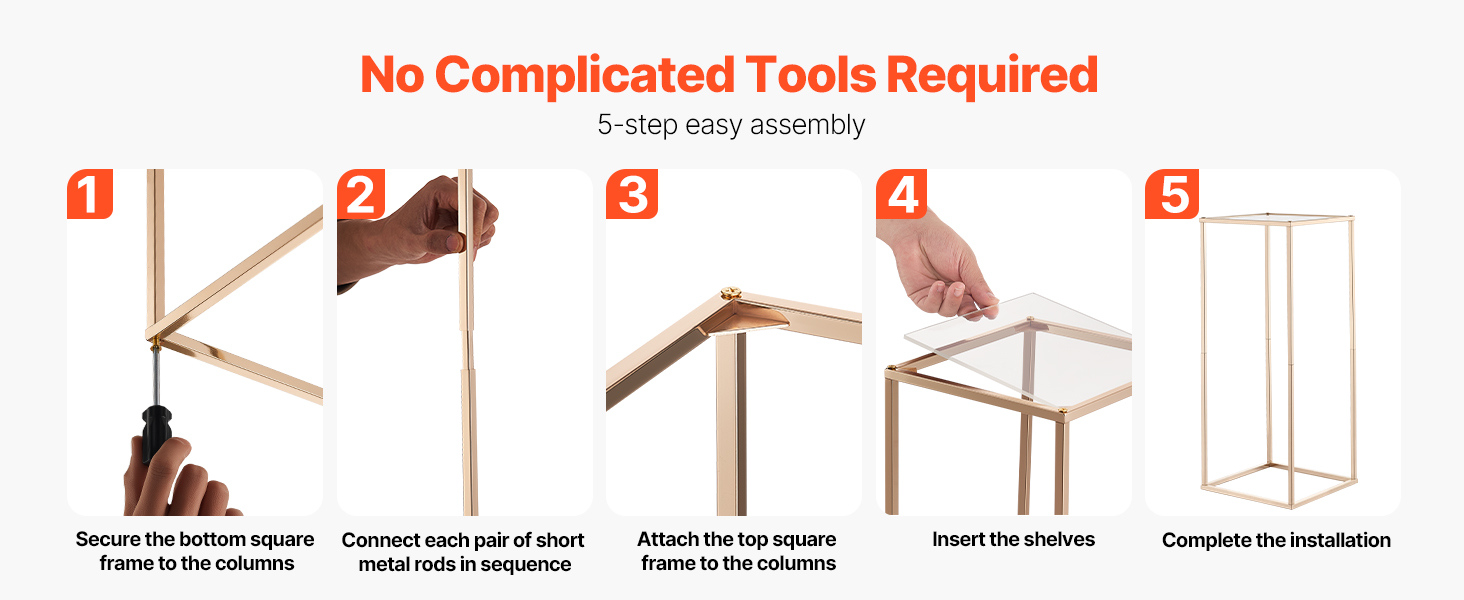 No Complicated Tools Required
5-step easy assembly

1
Secure the bottom square frame to the columns

2
Connect each pair of short metal rods in sequence

3
Attach the top square frame to the columns

4
Insert the shelves

5
Complete the installation