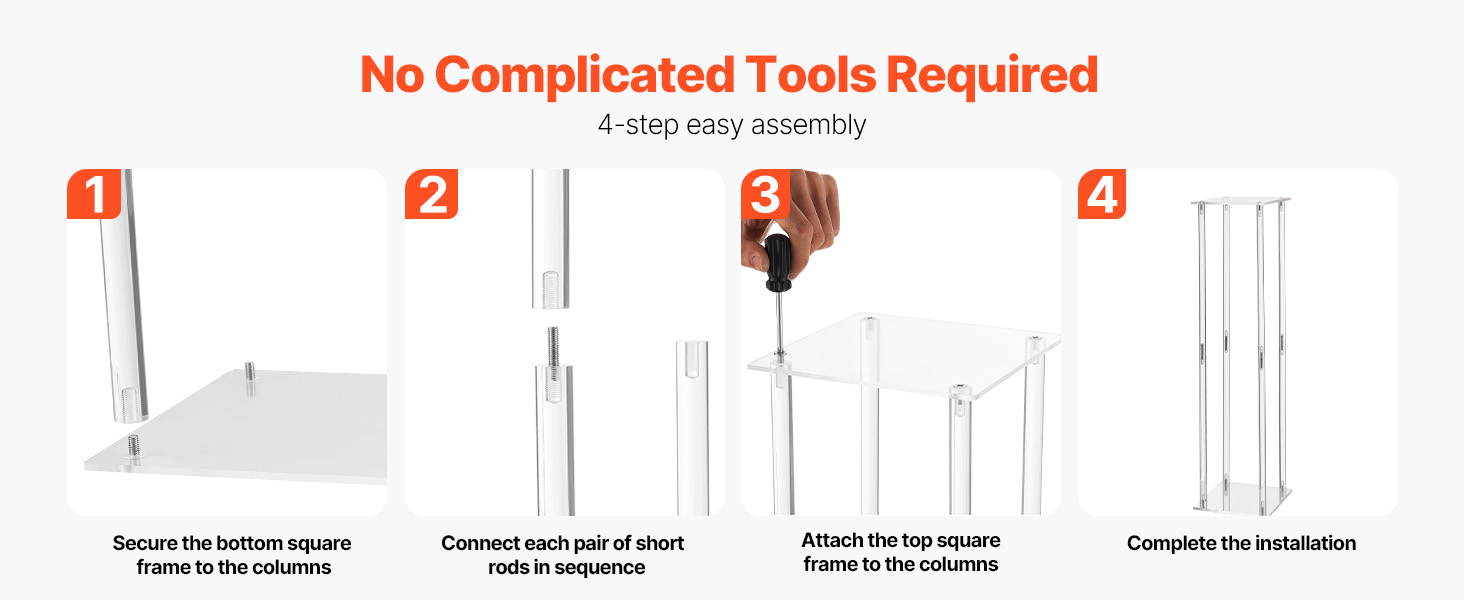 No Complicated Tools Required

4-step easy assembly

1

Secure the bottom square frame to the columns

2

Connect each pair of short rods in sequence

3

Attach the top square frame to the columns

4

Complete the installation