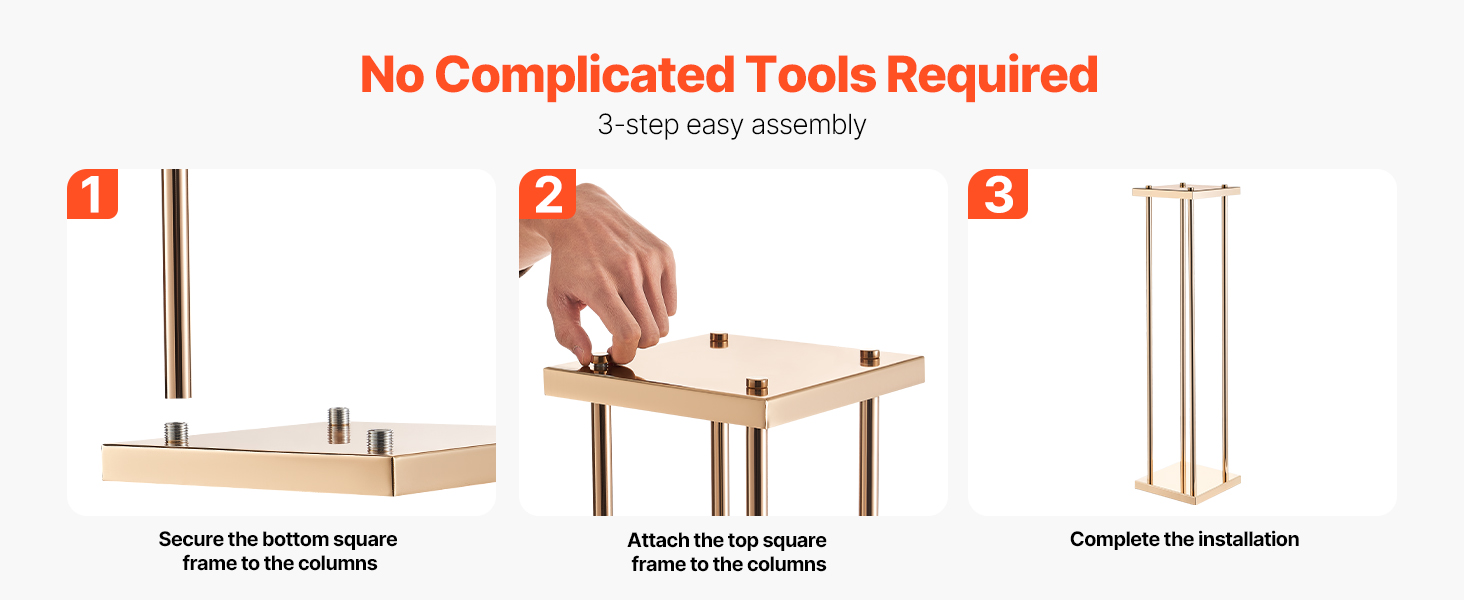 No Complicated Tools Required

3-step easy assembly

1

Secure the bottom square frame to the columns

2

Attach the top square frame to the columns

3

Complete the installation